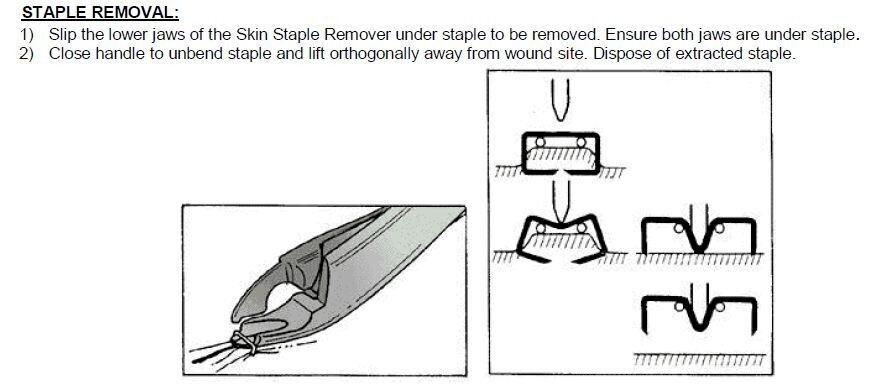 STAPLE REMOVAL:

1) Slip the lower jaws of the Skin Staple Remover under staple to be removed. Ensure both jaws are under staple.

2) Close handle to unbend staple and lift orthogonally away from wound site. Dispose of extracted staple.