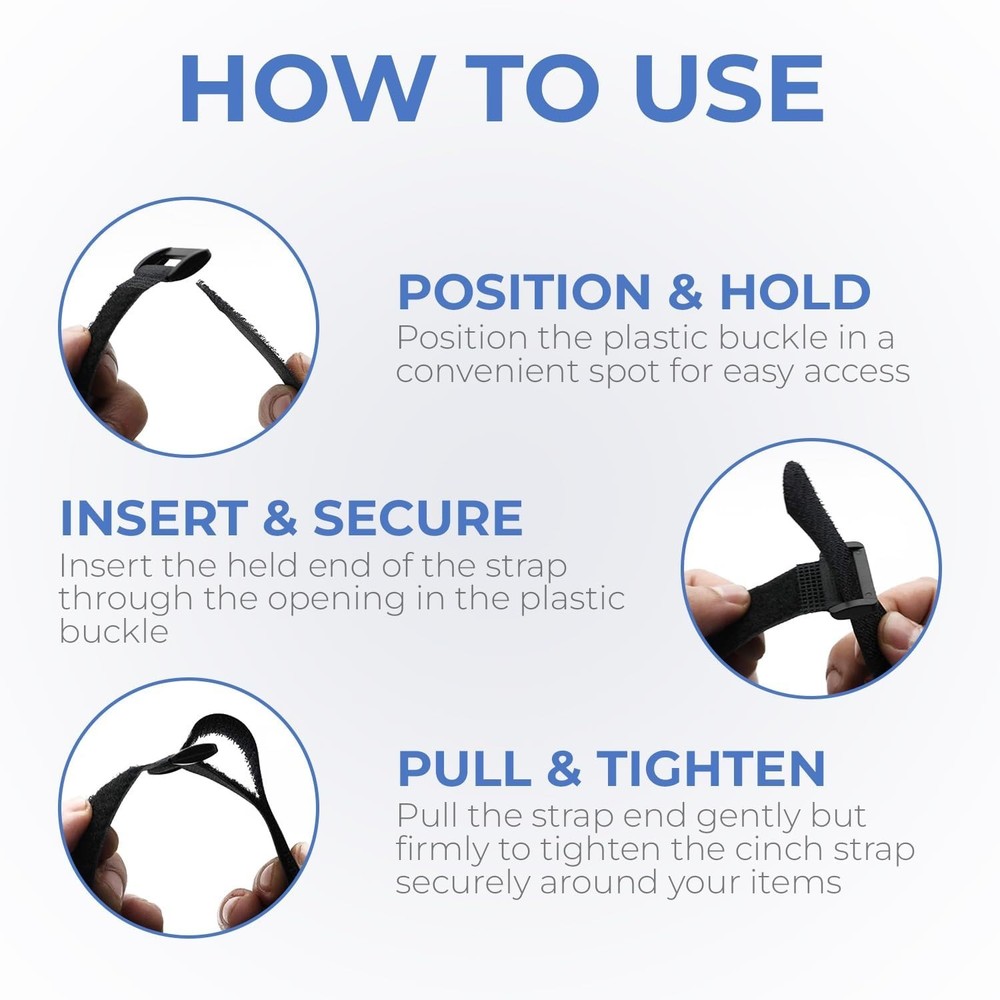 HOW TO USE

POSITION & HOLD
Position the plastic buckle in a convenient spot for easy access

INSERT & SECURE
Insert the held end of the strap through the opening in the plastic buckle

PULL & TIGHTEN
Pull the strap end gently but firmly to tighten the cinch strap securely around your items