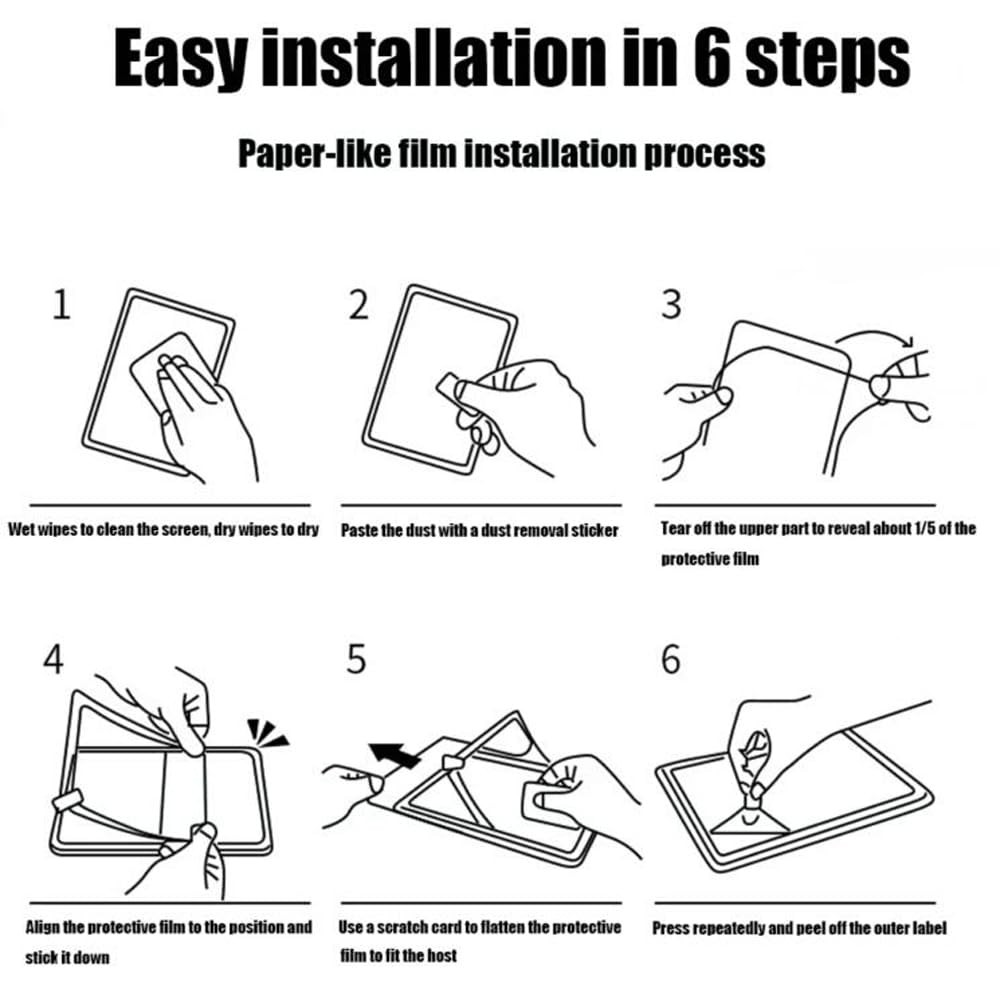 Easy installation in 6 steps

Paper-like film installation process

1

Wet wipes to clean the screen, dry wipes to dry

2

Paste the dust with a dust removal sticker

3

Tear off the upper part to reveal about 1/5 of the protective film

4

Align the protective film to the position and stick it down

5

Use a scratch card to flatten the protective film to fit the host

6

Press repeatedly and peel off the outer label