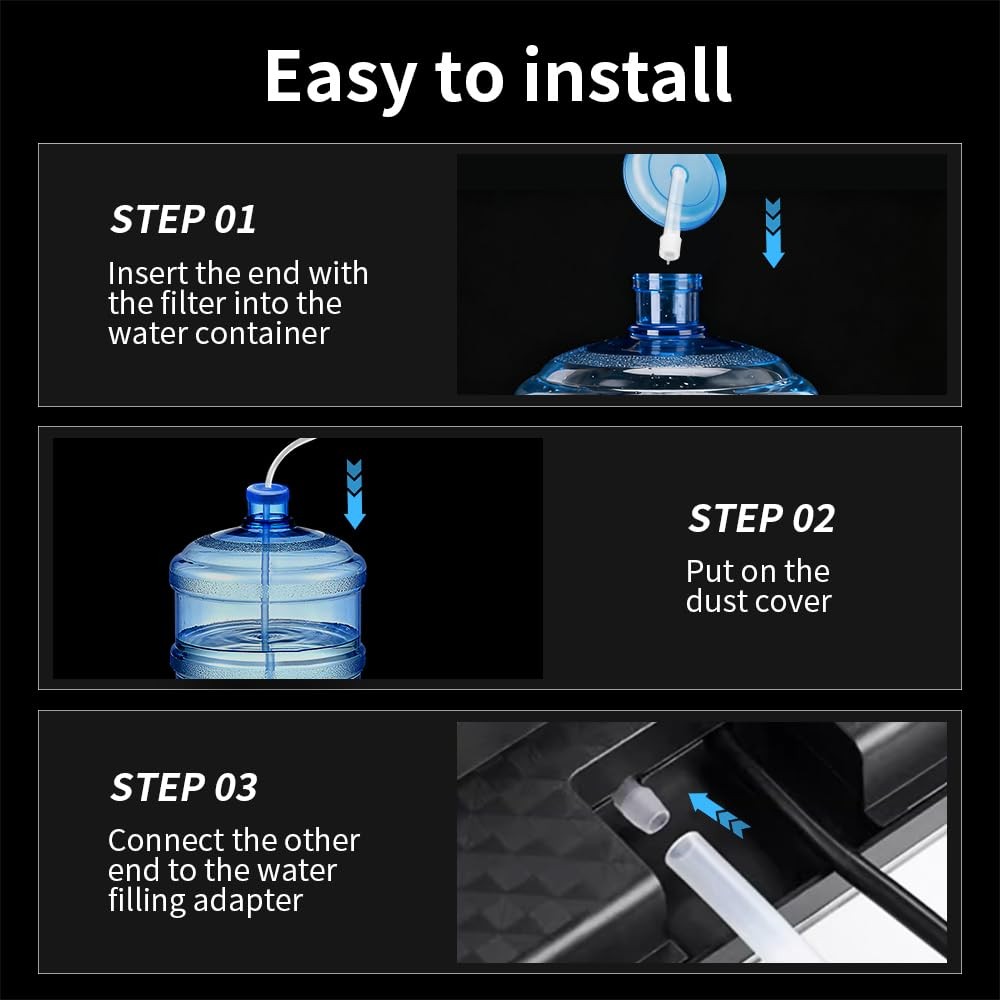 Easy to install

STEP 01

Insert the end with the filter into the water container

STEP 02

Put on the dust cover

STEP 03

Connect the other end to the water filling adapter