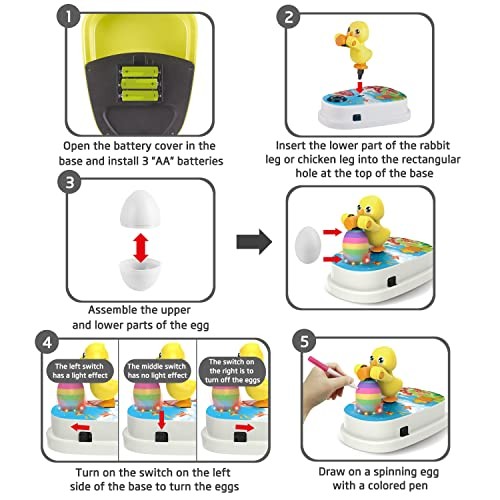 1

Open the battery cover in the base and install 3 "AA" batteries

2

Insert the lower part of the rabbit leg or chicken leg into the rectangular hole at the top of the base

3

Assemble the upper and lower parts of the egg

4

The left switch has a light effect

The middle switch has no light effect

The switch on the right is to turn off the eggs

Turn on the switch on the left side of the base to turn the eggs

5

Draw on a spinning egg with a colored pen