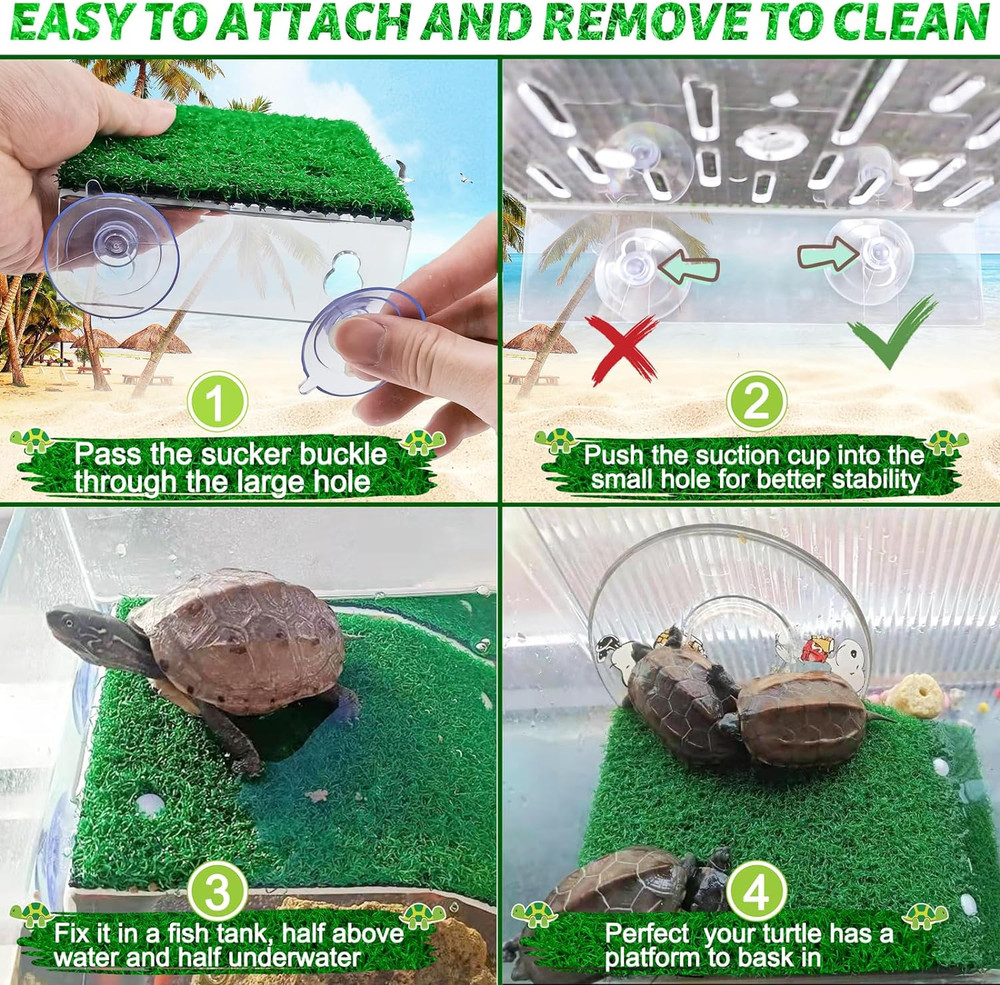 EASY TO ATTACH AND REMOVE TO CLEAN

1
Pass the sucker buckle through the large hole

2
Push the suction cup into the small hole for better stability

3
Fix it in a fish tank, half above water and half underwater

4
Perfect your turtle has a platform to bask in