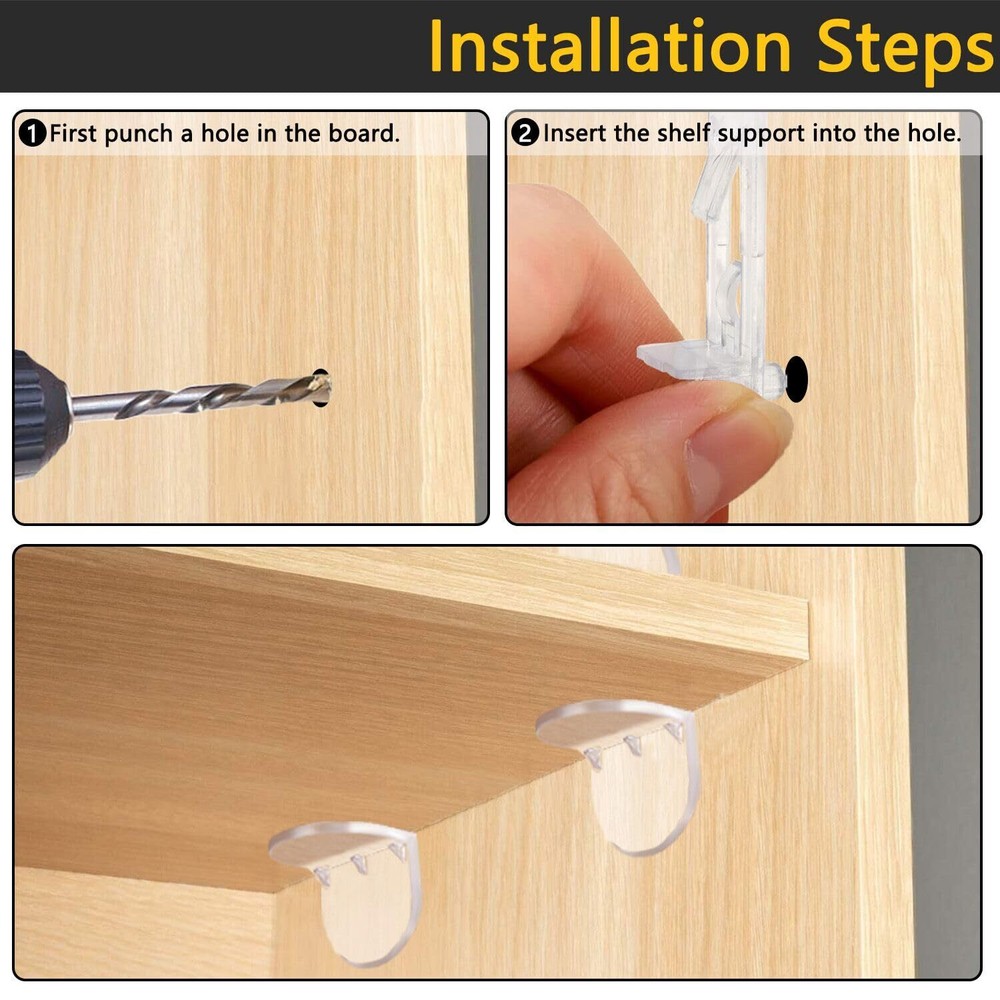 Installation Steps

1 First punch a hole in the board.

2 Insert the shelf support into the hole.