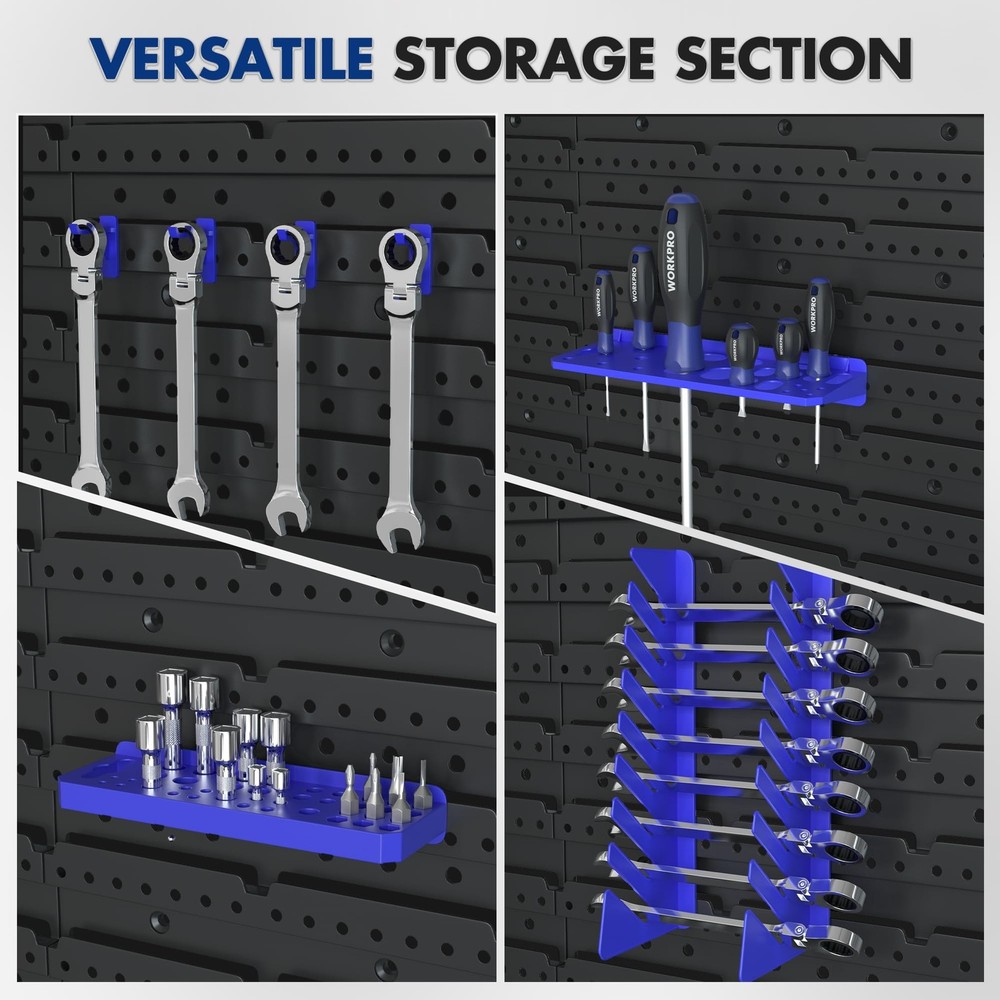 VERSATILE STORAGE SECTION

WORKPRO
WORKPRO
WORKPRO