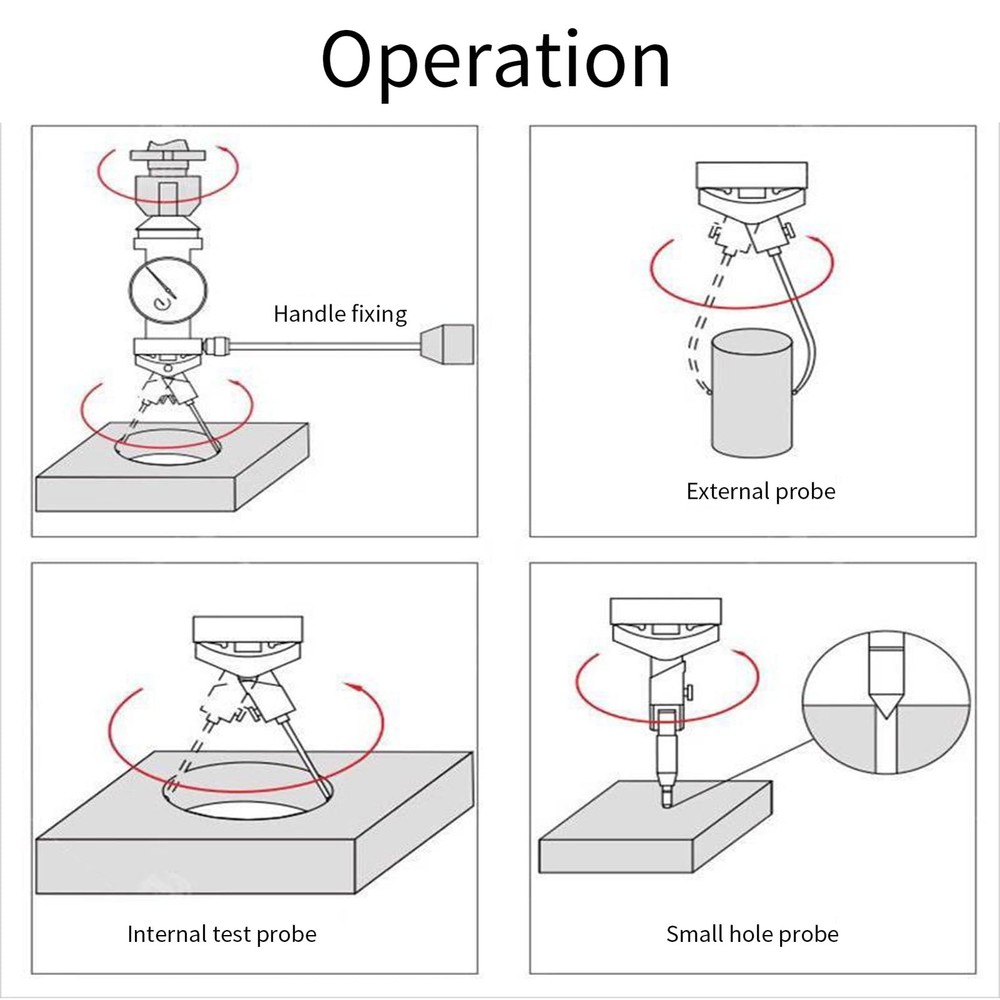 Operation

Handle fixing

External probe

Internal test probe

Small hole probe