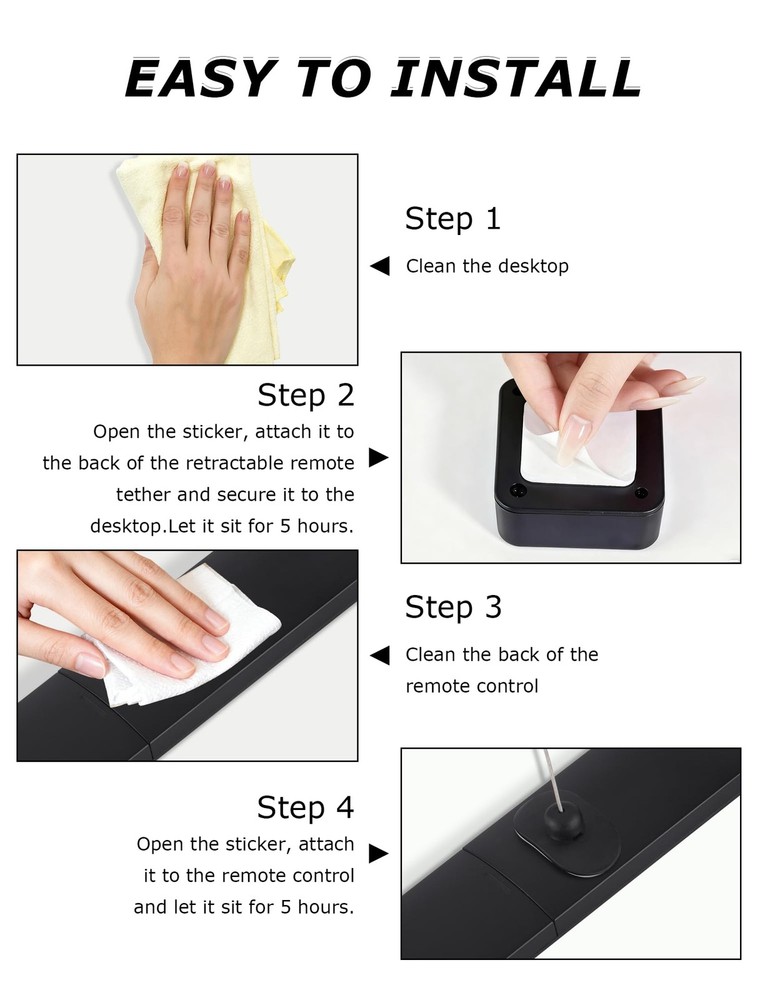 EASY TO INSTALL

Step 1

Clean the desktop

Step 2

Open the sticker, attach it to the back of the retractable remote tether and secure it to the desktop.Let it sit for 5 hours.

Step 3

Clean the back of the remote control

Step 4

Open the sticker, attach it to the remote control and let it sit for 5 hours.