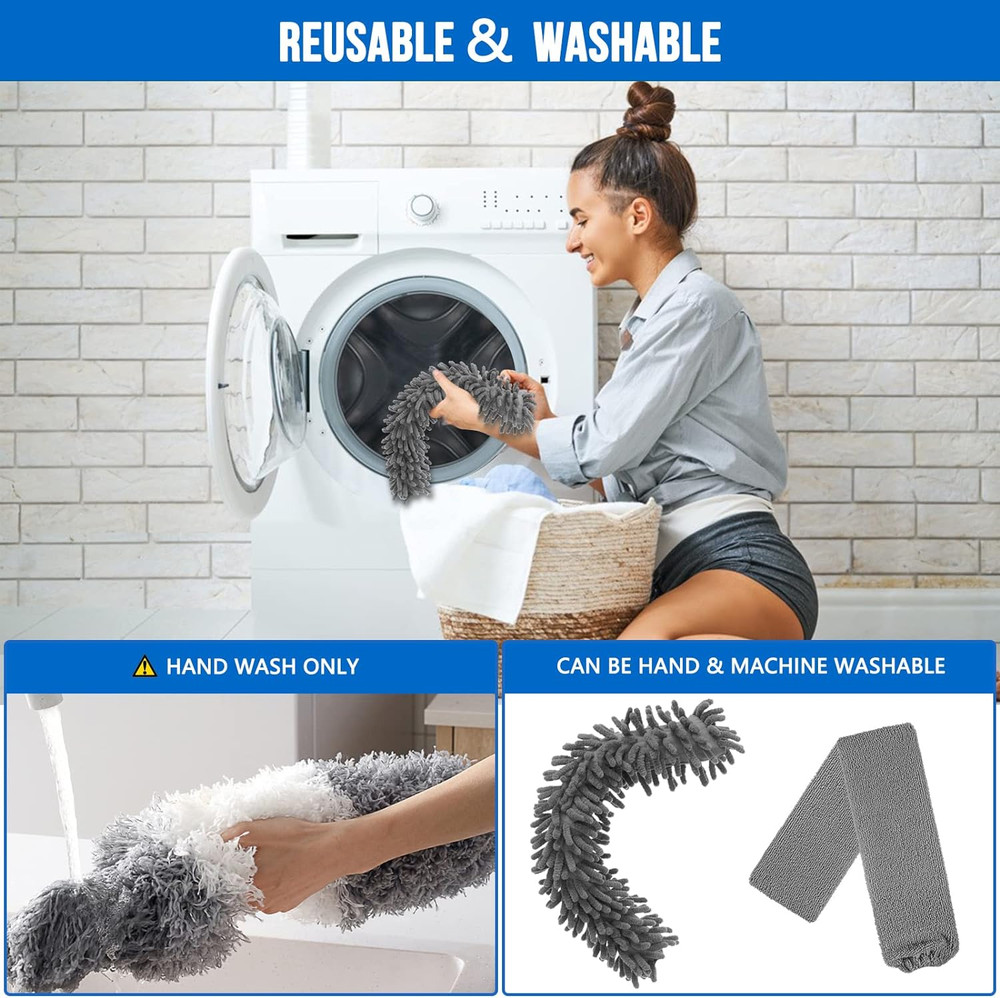 REUSABLE & WASHABLE

HAND WASH ONLY

CAN BE HAND & MACHINE WASHABLE