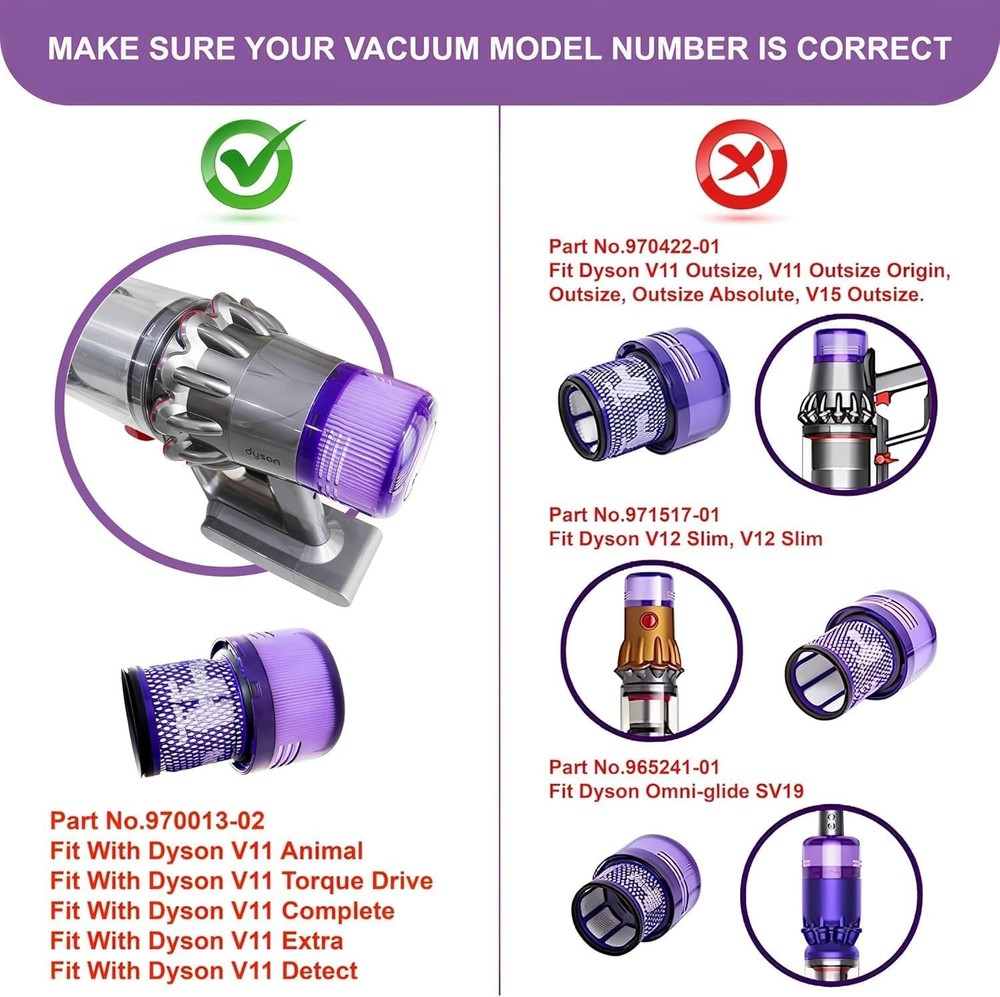 MAKE SURE YOUR VACUUM MODEL NUMBER IS CORRECT

dyson

Part No.970013-02
Fit With Dyson V11 Animal
Fit With Dyson V11 Torque Drive
Fit With Dyson V11 Complete
Fit With Dyson V11 Extra
Fit With Dyson V11 Detect

Part No.970422-01
Fit Dyson V11 Outsize, V11 Outsize Origin, Outsize, Outsize Absolute, V15 Outsize.

Part No.971517-01
Fit Dyson V12 Slim, V12 Slim

Part No.965241-01
Fit Dyson Omni-glide SV19