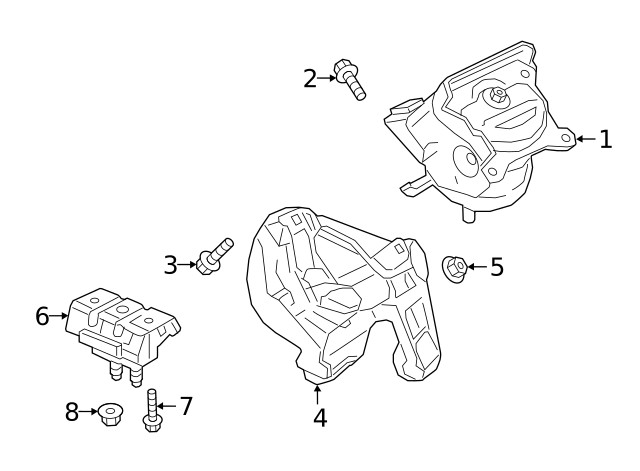 2
1
3
5
6
4
8
7