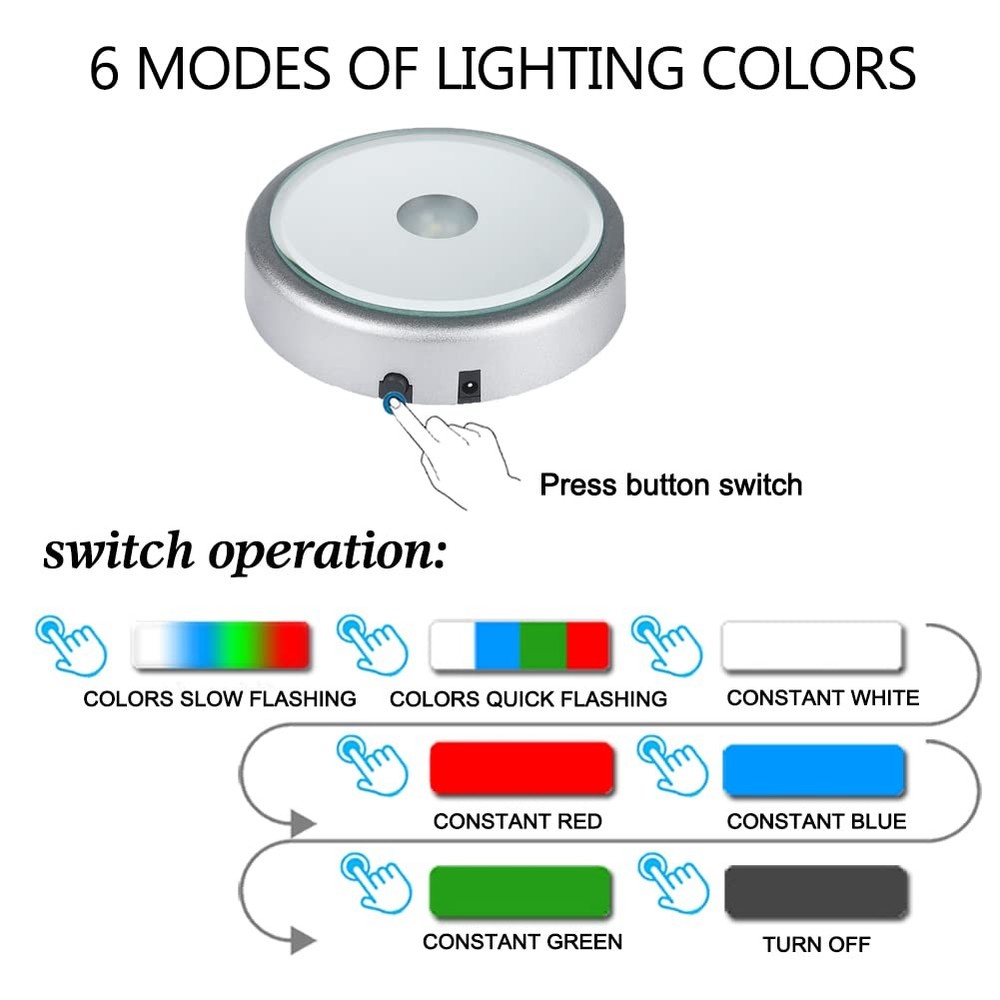 6 MODES OF LIGHTING COLORS

Press button switch

switch operation:

COLORS SLOW FLASHING
COLORS QUICK FLASHING
CONSTANT WHITE
CONSTANT RED
CONSTANT BLUE
CONSTANT GREEN
TURN OFF