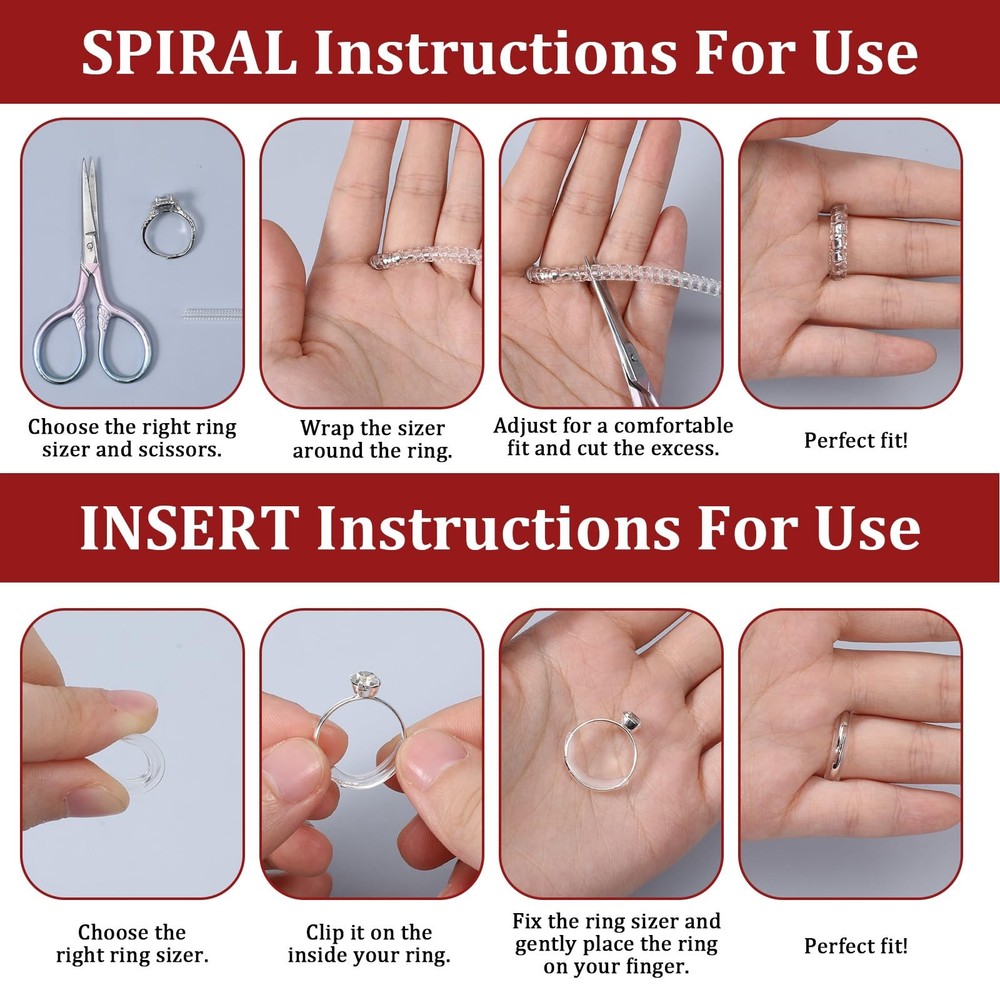 SPIRAL Instructions For Use

Choose the right ring sizer and scissors.

Wrap the sizer around the ring.

Adjust for a comfortable fit and cut the excess.

Perfect fit!

INSERT Instructions For Use

Choose the right ring sizer.

Clip it on the inside your ring.

Fix the ring sizer and gently place the ring on your finger.

Perfect fit!