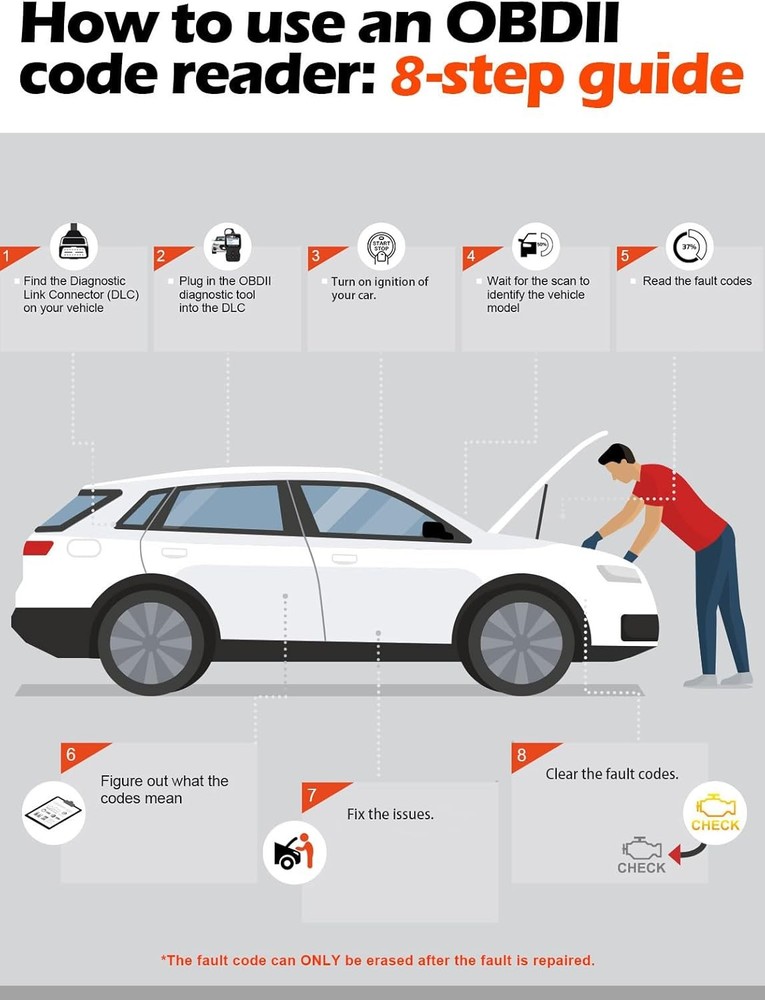 How to use an OBDII code reader: 8-step guide

1
Find the Diagnostic Link Connector (DLC) on your vehicle

2
Plug in the OBDII diagnostic tool into the DLC

3
START STOP
Turn on ignition of your car.

4
50%
Wait for the scan to identify the vehicle model

5
37%
Read the fault codes

6
Figure out what the codes mean

7
Fix the issues.

8
Clear the fault codes.

CHECK

CHECK

*The fault code can ONLY be erased after the fault is repaired.