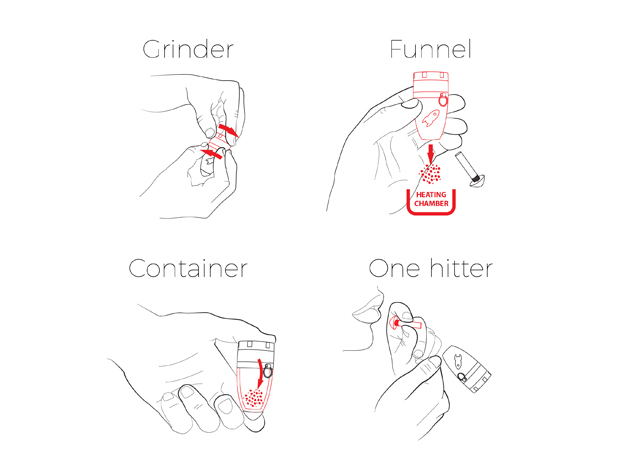 Grinder

Funnel

HEATING CHAMBER

Container

One hitter