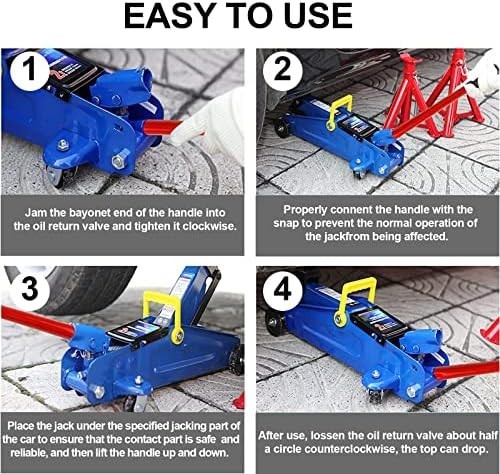 EASY TO USE

1

Jam the bayonet end of the handle into the oil return valve and tighten it clockwise.

2

Properly connent the handle with the snap to prevent the normal operation of the jackfrom being affected.

3

Place the jack under the specified jacking part of the car to ensure that the contact part is safe and reliable, and then lift the handle up and down.

4

After use, lossen the oil return valve about half a circle counterclockwise, the top can drop.