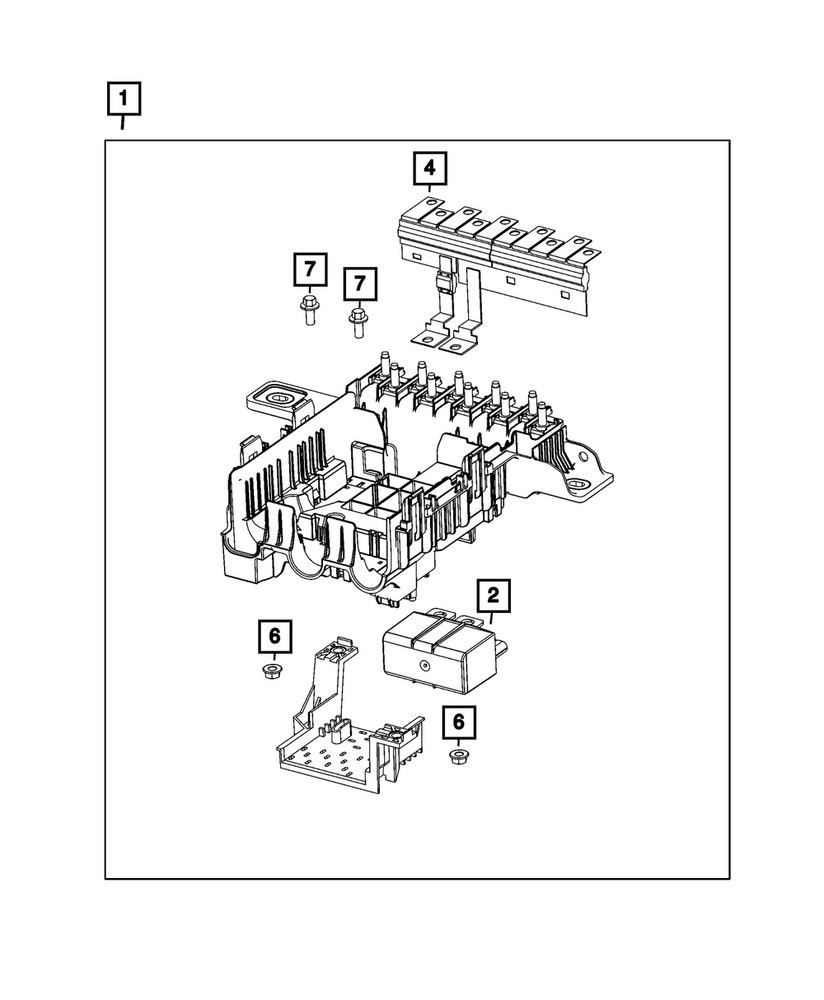 1
4
7
7
2
6
6