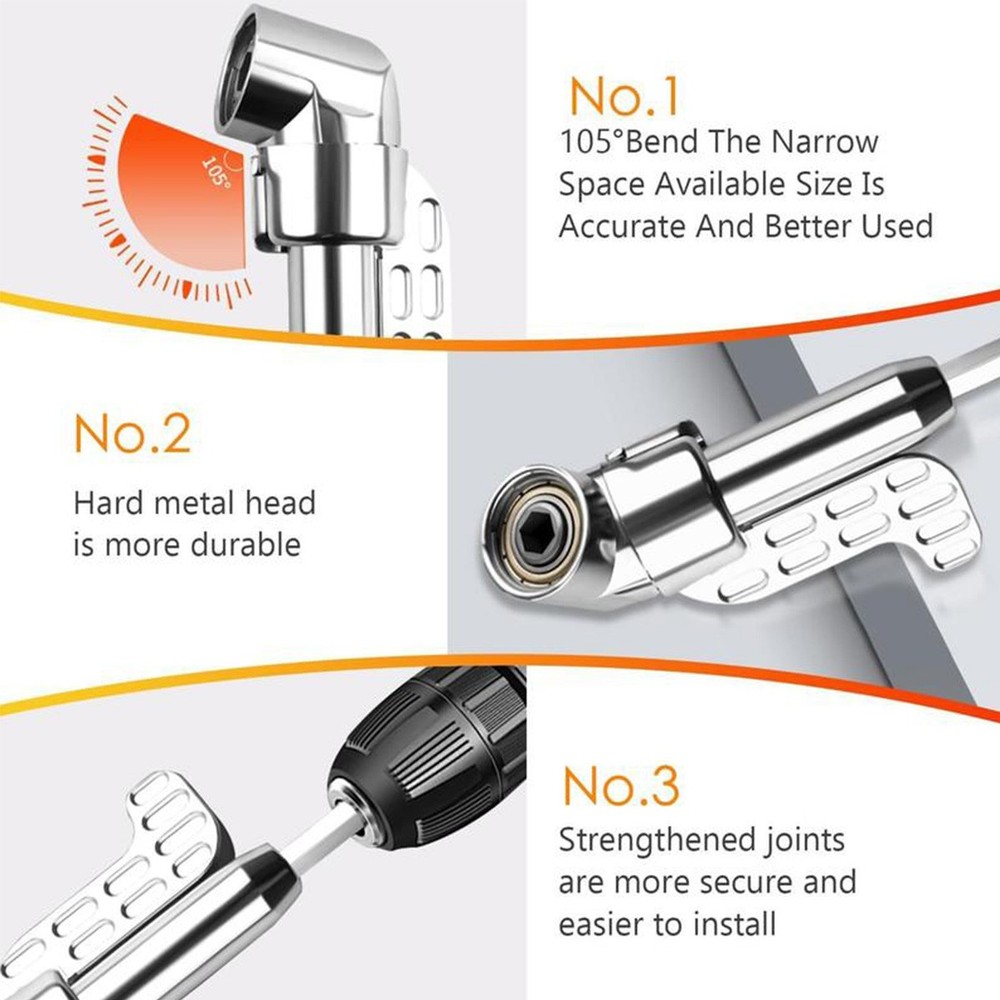 105°

No.1
105°Bend The Narrow Space Available Size Is Accurate And Better Used

No.2
Hard metal head is more durable

No.3
Strengthened joints are more secure and easier to install