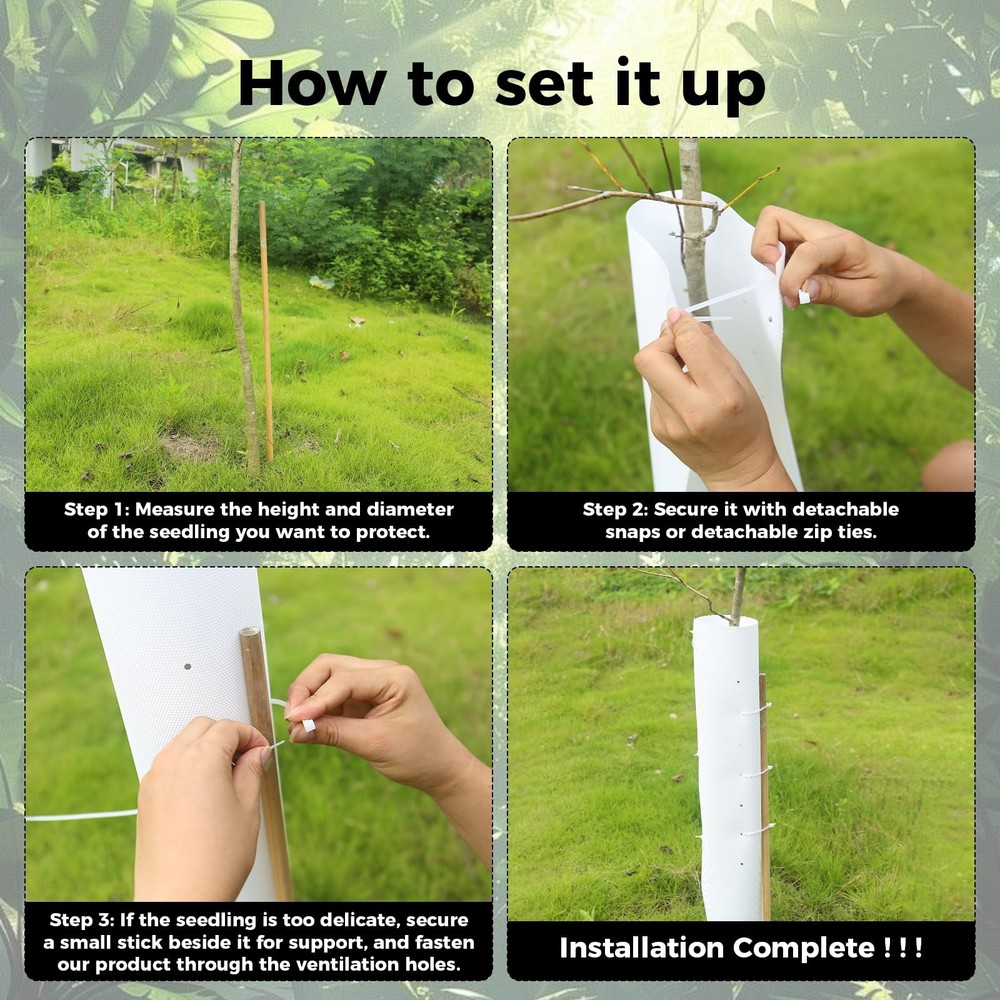 How to set it up

Step 1: Measure the height and diameter of the seedling you want to protect.

Step 2: Secure it with detachable snaps or detachable zip ties.

Step 3: If the seedling is too delicate, secure a small stick beside it for support, and fasten our product through the ventilation holes.

Installation Complete ! ! !