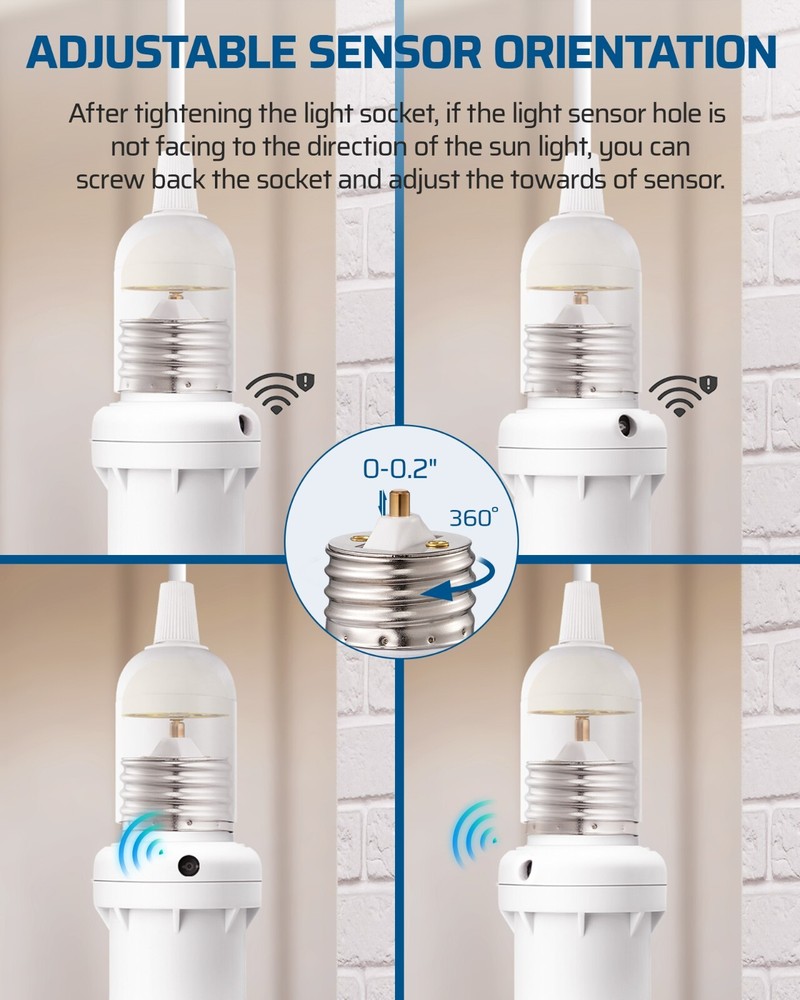 ADJUSTABLE SENSOR ORIENTATION

After tightening the light socket, if the light sensor hole is not facing to the direction of the sun light, you can screw back the socket and adjust the towards of sensor.

0-0.2"

360°