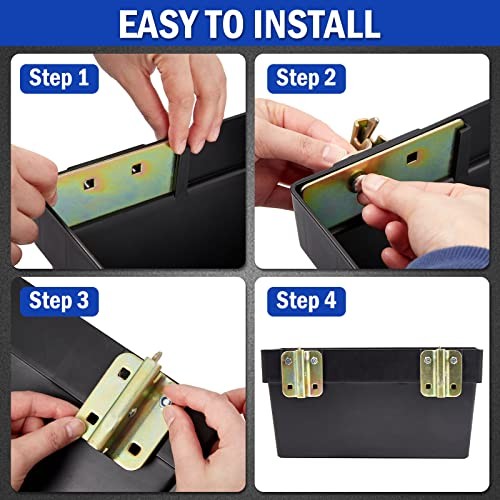 EASY TO INSTALL

Step 1

Step 2

Step 3

Step 4