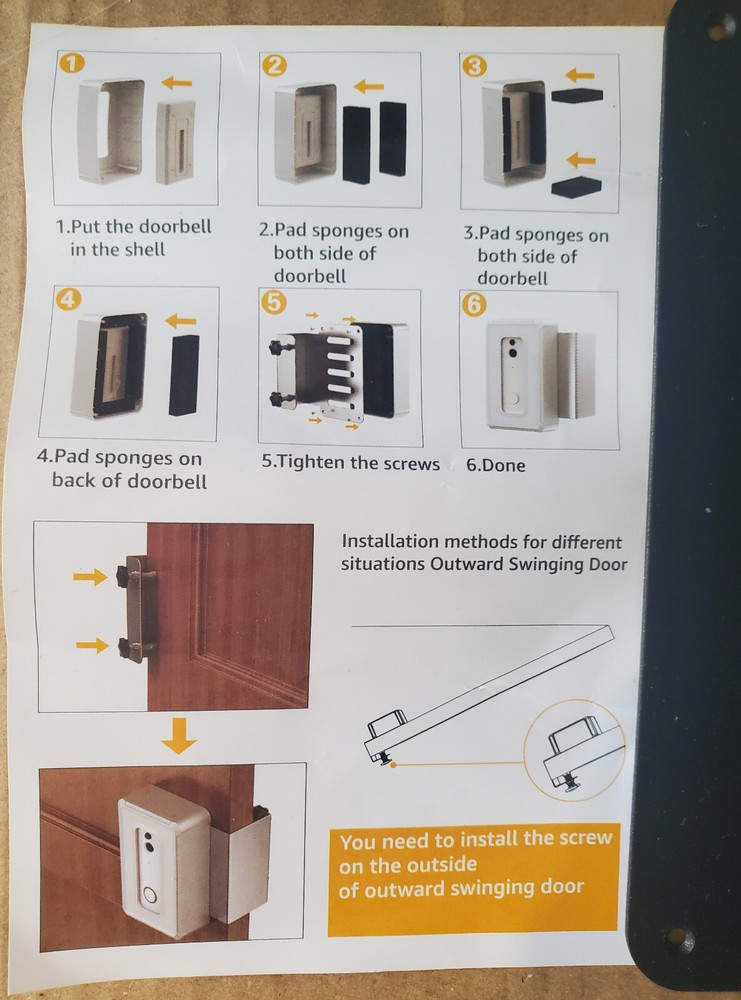 1

1.Put the doorbell in the shell

2

2.Pad sponges on both side of doorbell

3

3.Pad sponges on both side of doorbell

4

4.Pad sponges on back of doorbell

5

5.Tighten the screws

6

6.Done

Installation methods for different situations Outward Swinging Door

You need to install the screw on the outside of outward swinging door