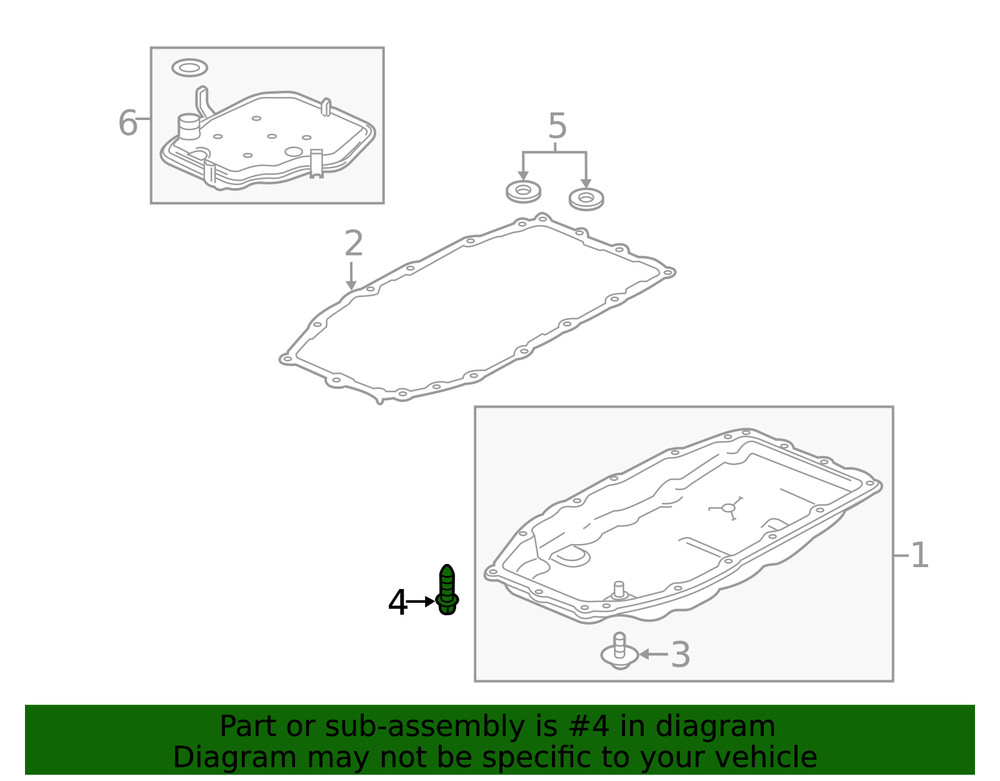 6

5

2

1

4

3

Part or sub-assembly is #4 in diagram
Diagram may not be specific to your vehicle