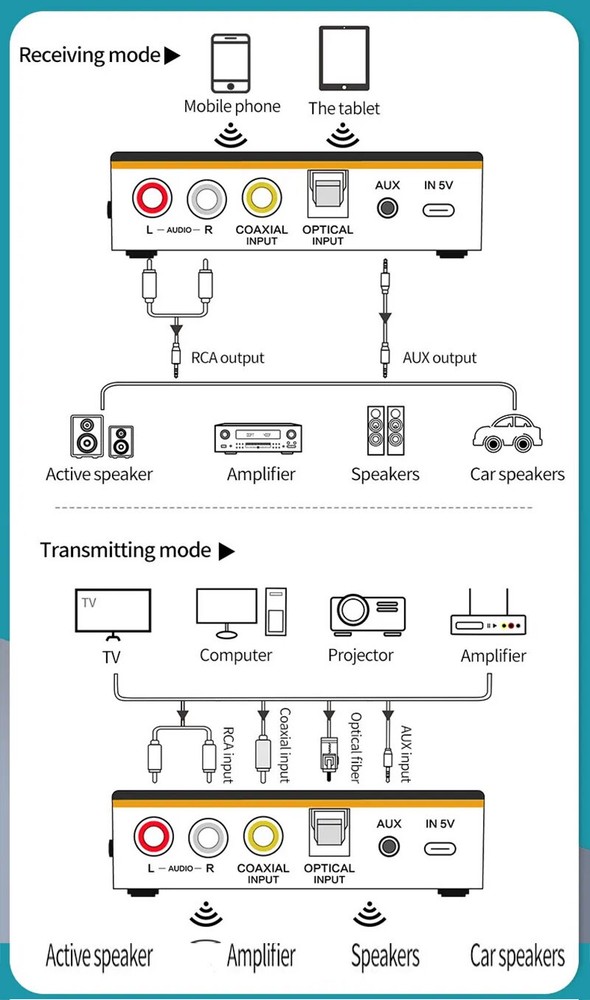 Receiving mode ▶

Mobile phone

The tablet

L — AUDIO — R

COAXIAL INPUT

OPTICAL INPUT

AUX

IN 5V

RCA output

AUX output

Active speaker

Amplifier

Speakers

Car speakers

Transmitting mode ▶

TV

TV

Computer

Projector

Amplifier

RCA input

Coaxial input

Optical fiber

AUX input

L — AUDIO — R

COAXIAL INPUT

OPTICAL INPUT

AUX

IN 5V

Active speaker

Amplifier

Speakers

Car speakers