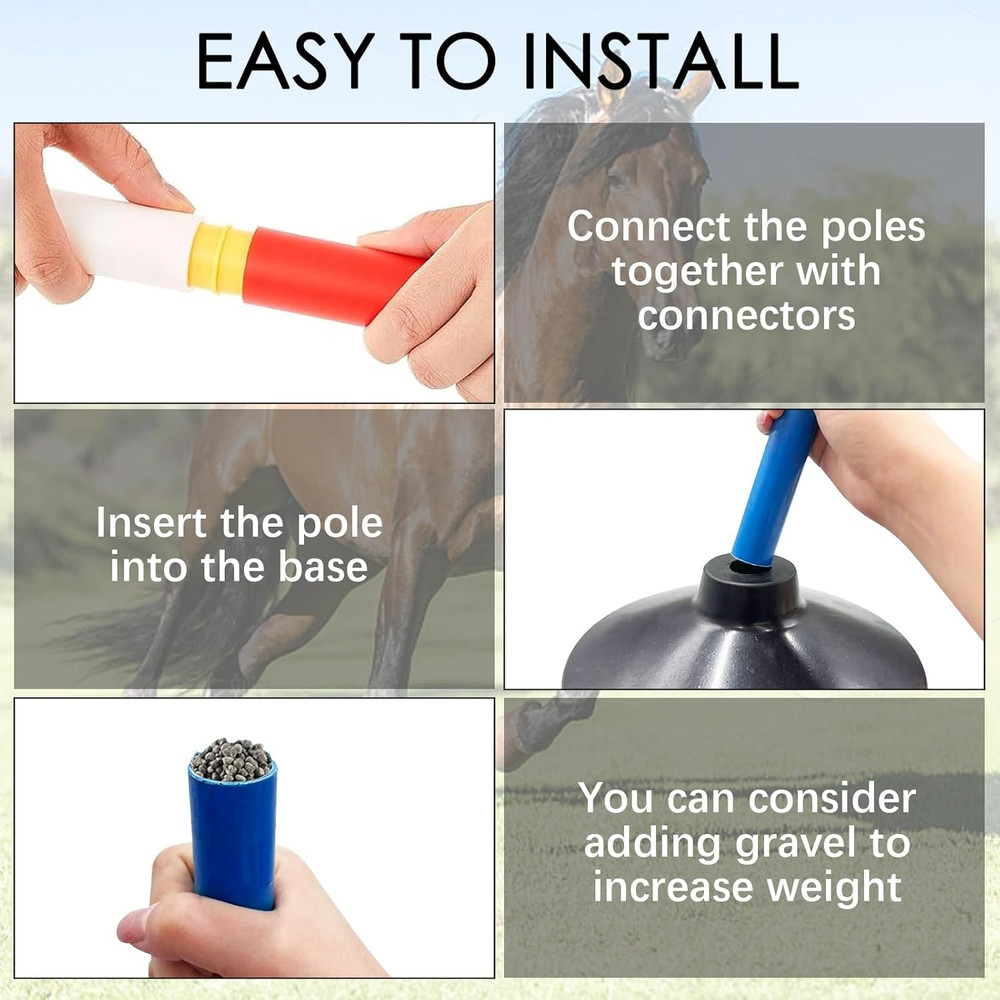 EASY TO INSTALL

Connect the poles together with connectors

Insert the pole into the base

You can consider adding gravel to increase weight