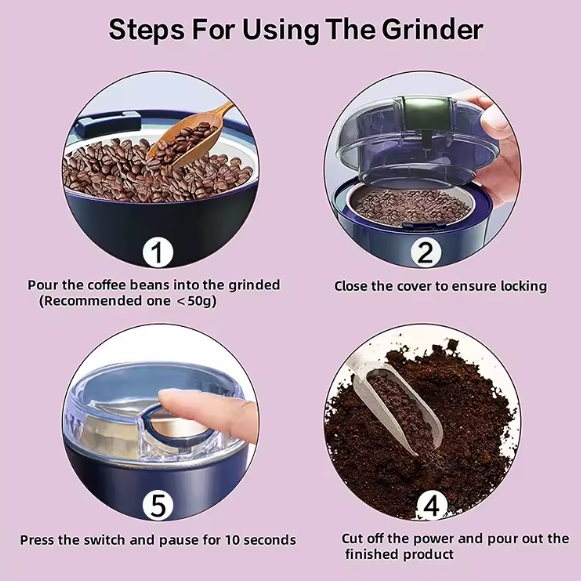 Steps For Using The Grinder

1

Pour the coffee beans into the grinded (Recommended one <50g)

2

Close the cover to ensure locking

5

Press the switch and pause for 10 seconds

4

Cut off the power and pour out the finished product