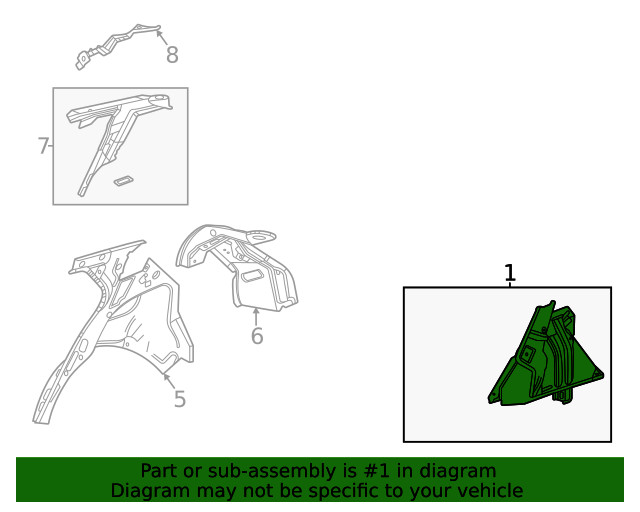 8

7

6

5

1

Part or sub-assembly is #1 in diagram
Diagram may not be specific to your vehicle