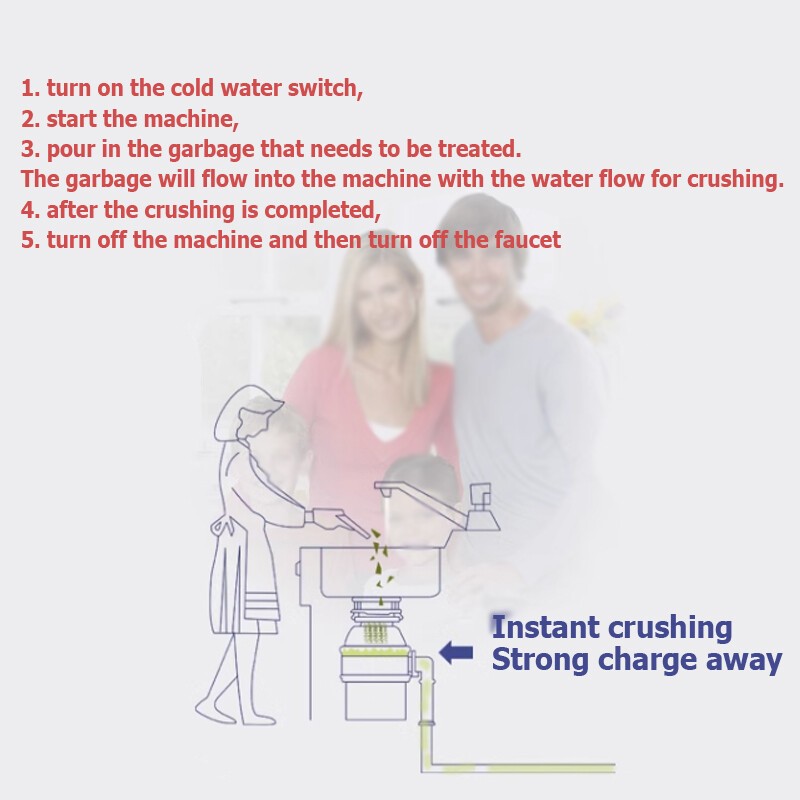 1. turn on the cold water switch,
2. start the machine,
3. pour in the garbage that needs to be treated.
The garbage will flow into the machine with the water flow for crushing.
4. after the crushing is completed,
5. turn off the machine and then turn off the faucet

Instant crushing
Strong charge away