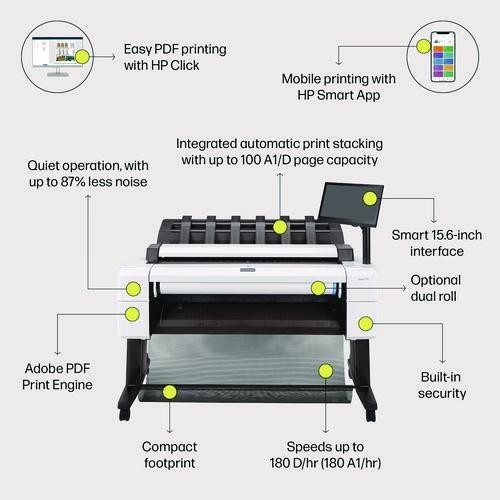 Easy PDF printing with HP Click

Mobile printing with HP Smart App

Integrated automatic print stacking with up to 100 A1/D page capacity

Quiet operation, with up to 87% less noise

Smart 15.6-inch interface

Optional dual roll

Adobe PDF Print Engine

Built-in security

Compact footprint

Speeds up to 180 D/hr (180 A1/hr)