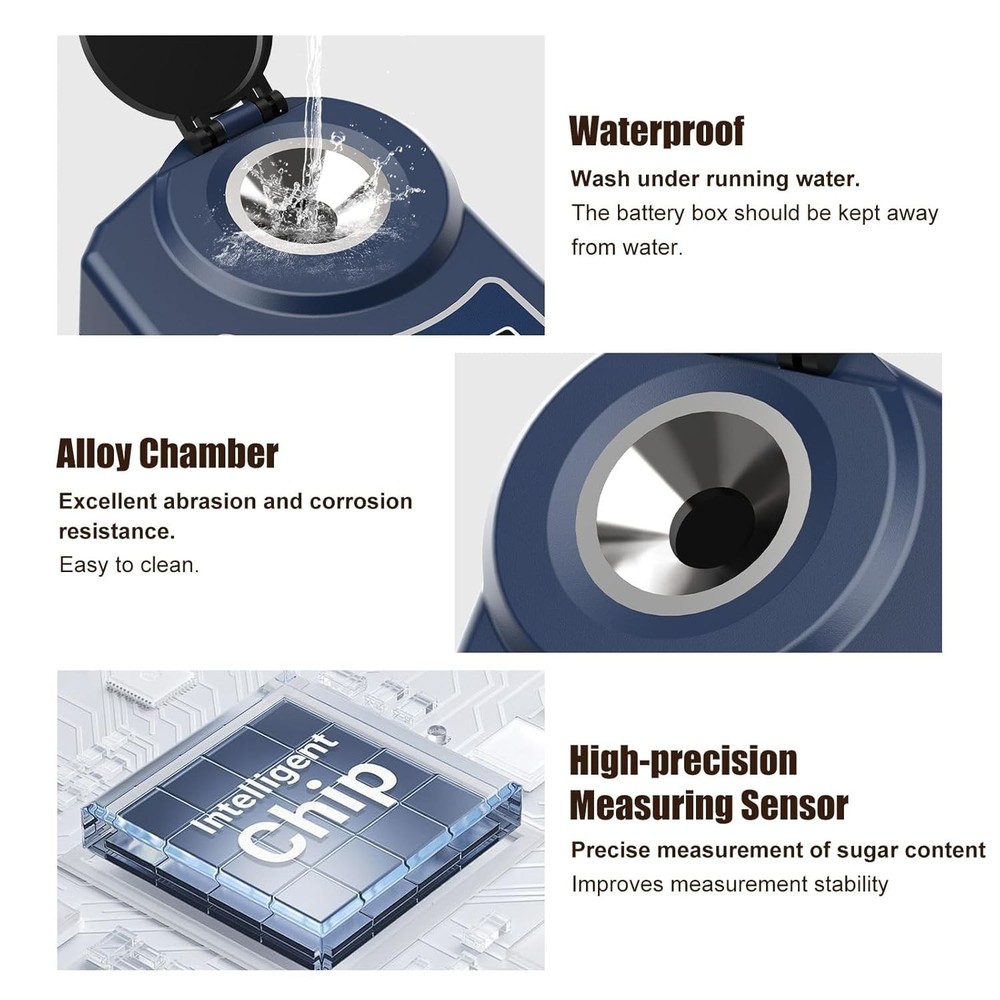 Waterproof

Wash under running water.
The battery box should be kept away from water.

Alloy Chamber

Excellent abrasion and corrosion resistance.
Easy to clean.

Intelligent Chip

High-precision Measuring Sensor

Precise measurement of sugar content
Improves measurement stability