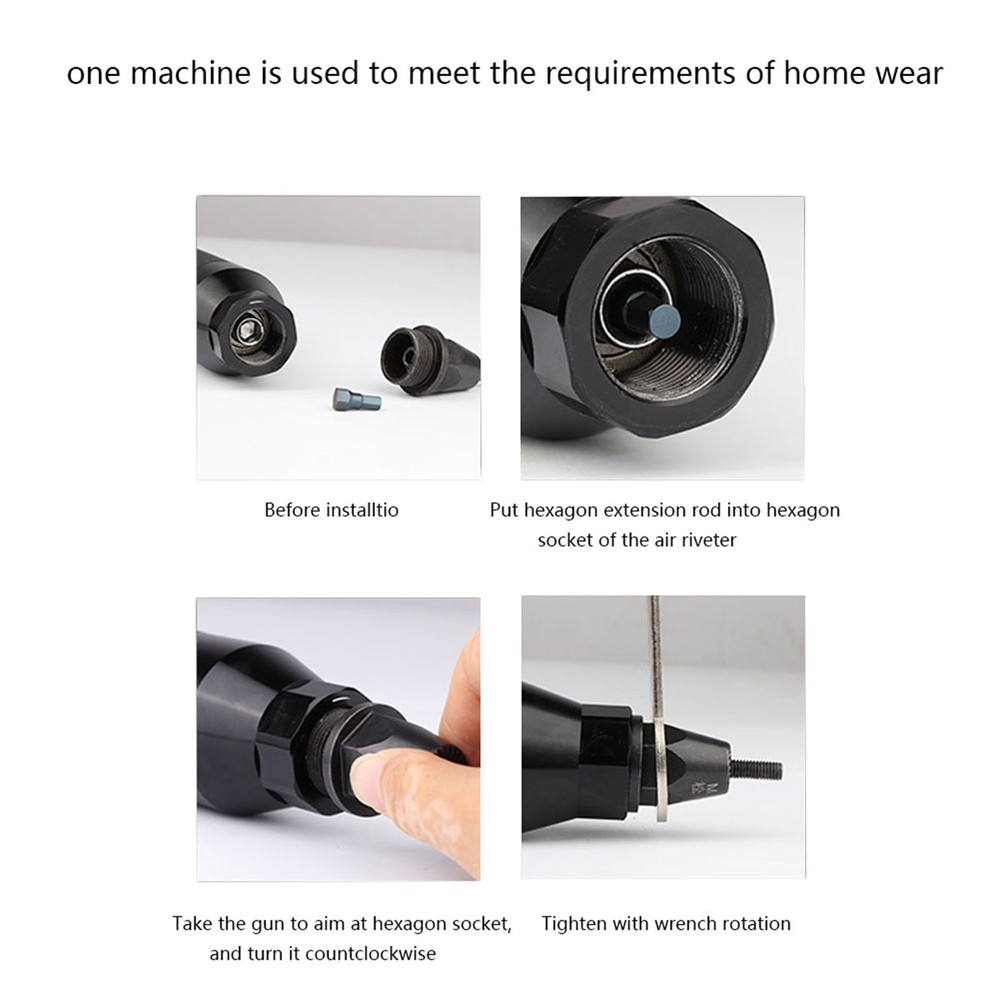 one machine is used to meet the requirements of home wear

Before installtio

Put hexagon extension rod into hexagon socket of the air riveter

Take the gun to aim at hexagon socket, and turn it countclockwise

Tighten with wrench rotation