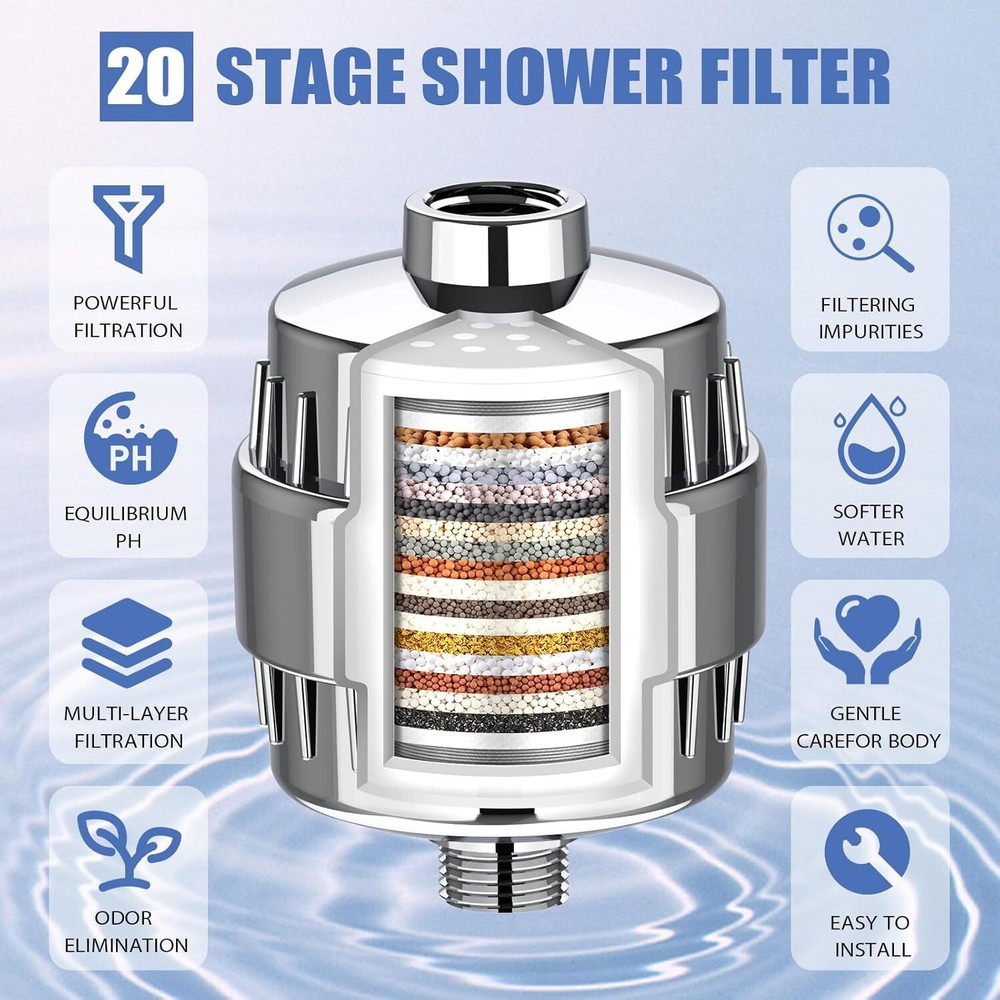 20 STAGE SHOWER FILTER

POWERFUL FILTRATION

PH

EQUILIBRIUM PH

MULTI-LAYER FILTRATION

ODOR ELIMINATION

FILTERING IMPURITIES

SOFTER WATER

GENTLE CAREFOR BODY

EASY TO INSTALL