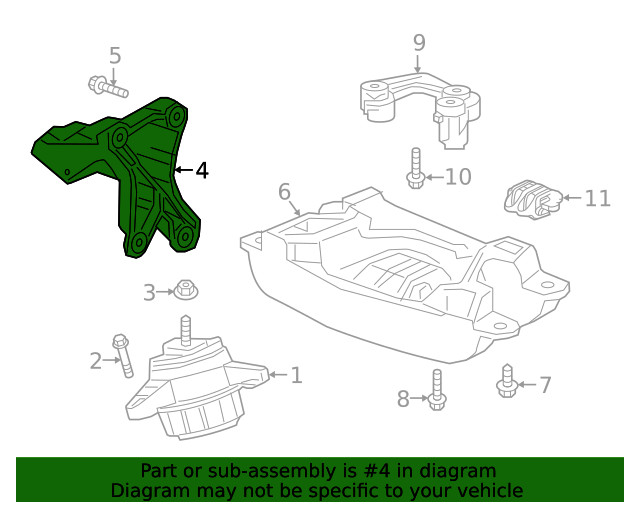 5

9

4

10

6

11

3

2

1

8

7

Part or sub-assembly is #4 in diagram
Diagram may not be specific to your vehicle