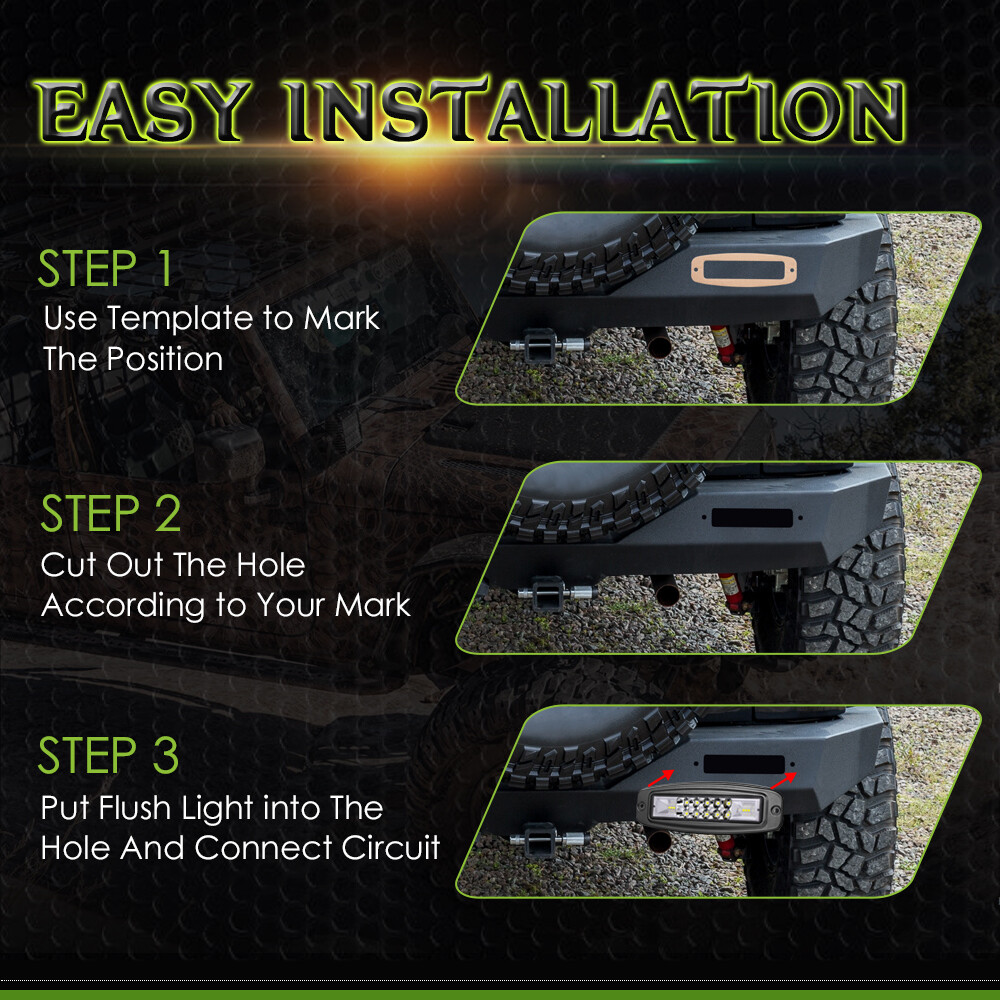 EASY INSTALLATION

STEP 1
Use Template to Mark The Position

STEP 2
Cut Out The Hole According to Your Mark

STEP 3
Put Flush Light into The Hole And Connect Circuit