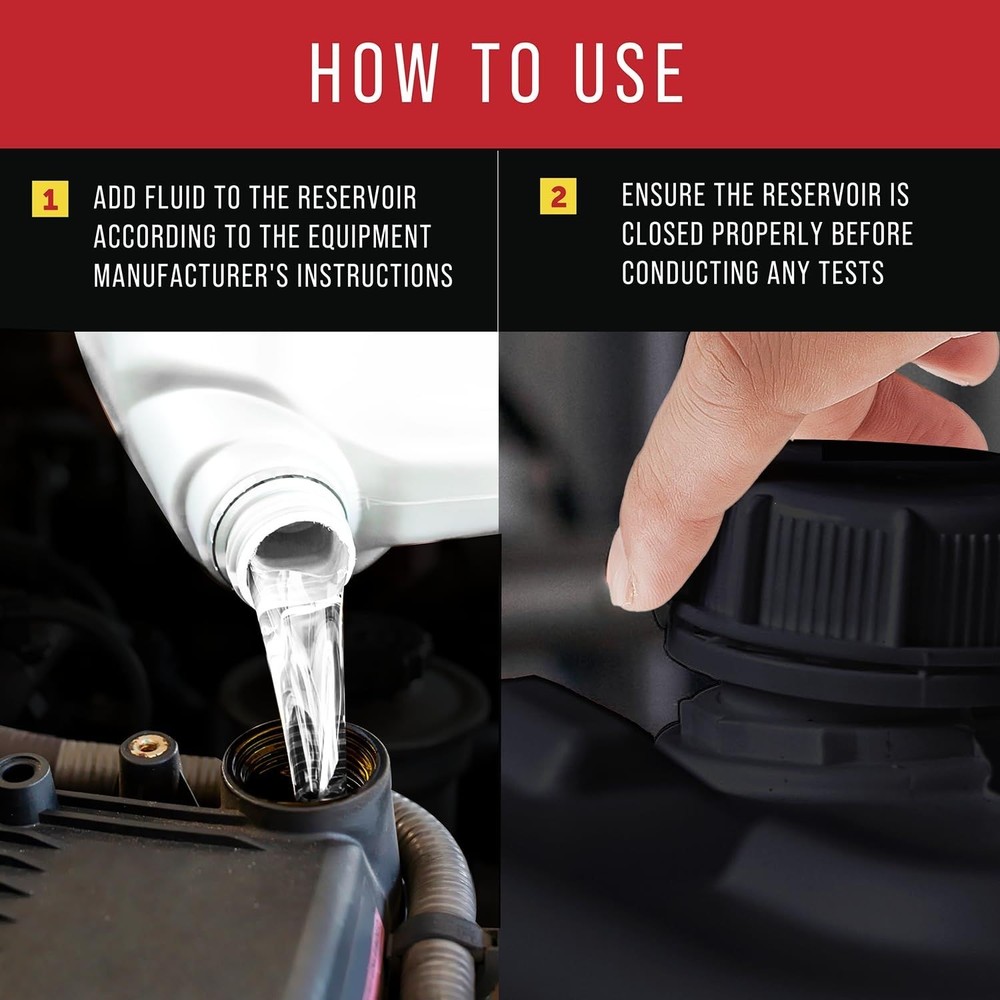 HOW TO USE

1 ADD FLUID TO THE RESERVOIR ACCORDING TO THE EQUIPMENT MANUFACTURER'S INSTRUCTIONS

2 ENSURE THE RESERVOIR IS CLOSED PROPERLY BEFORE CONDUCTING ANY TESTS