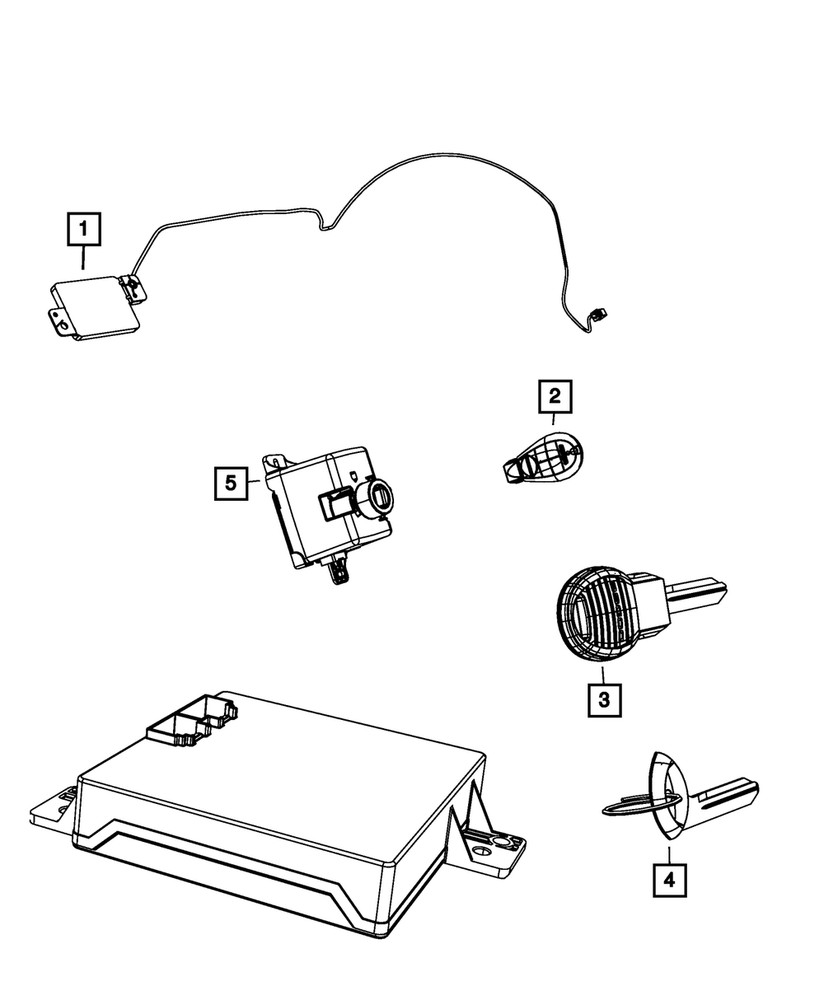 1

2

5

3

4