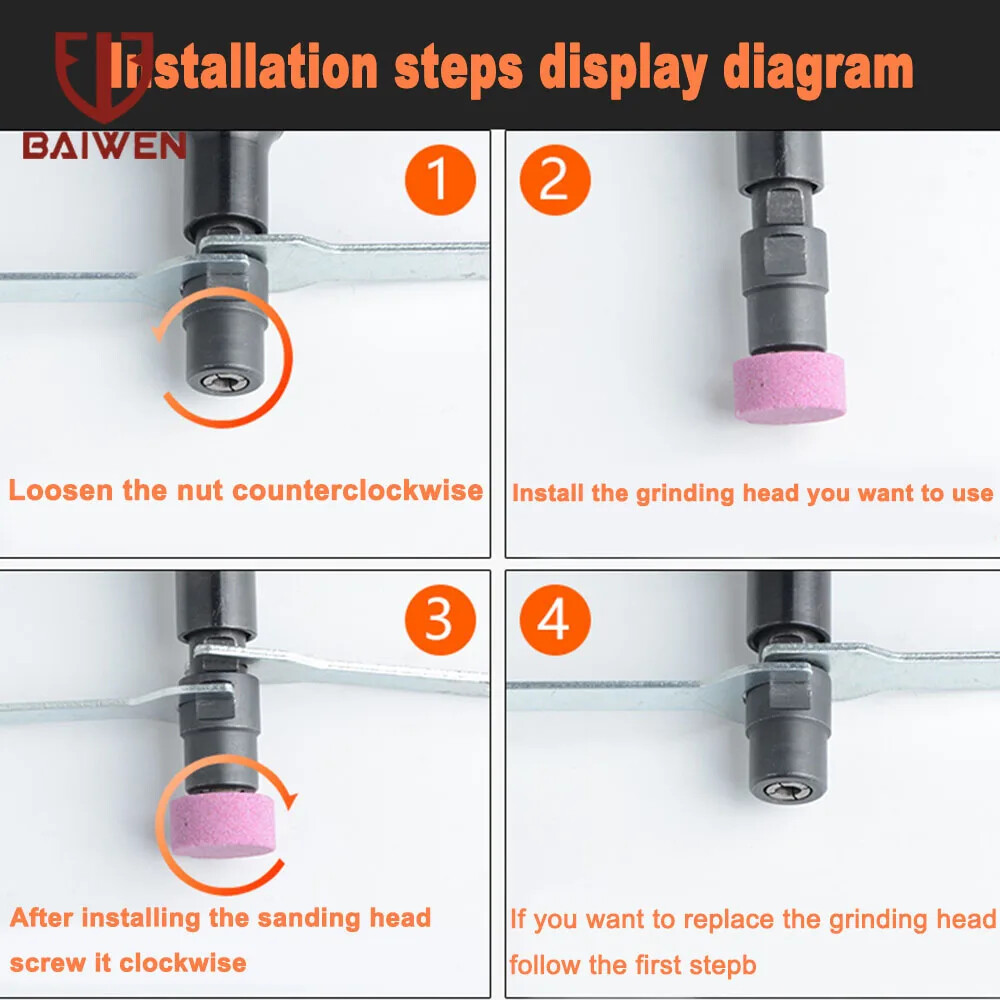 Installation steps display diagram

BAIWEN

1

Loosen the nut counterclockwise

2

Install the grinding head you want to use

3

After installing the sanding head screw it clockwise

4

If you want to replace the grinding head follow the first stepb