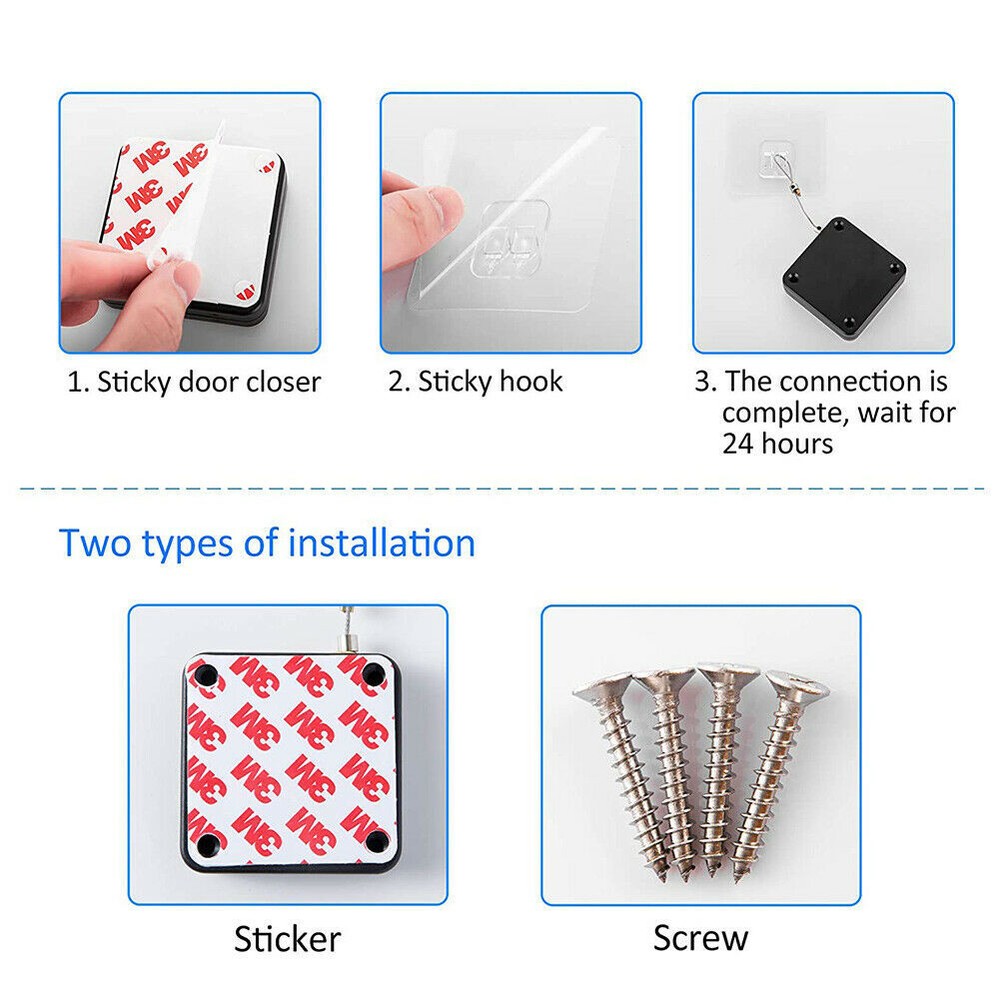 3M 3M 3M 3M

1. Sticky door closer

2. Sticky hook

3. The connection is complete, wait for 24 hours

Two types of installation

3M 3M 3M 3M 3M 3M 3M 3M 3M 3M 3M 3M

Sticker

Screw