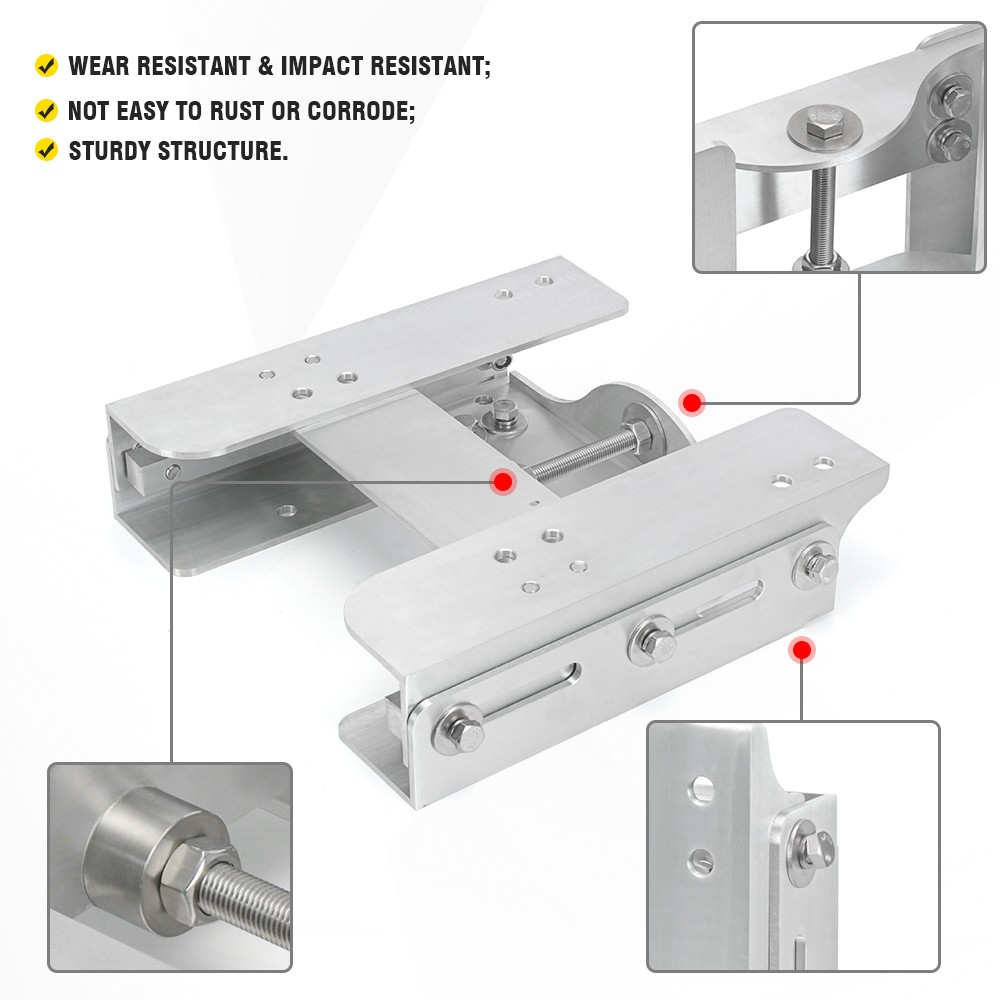 WEAR RESISTANT & IMPACT RESISTANT;
NOT EASY TO RUST OR CORRODE;
STURDY STRUCTURE.