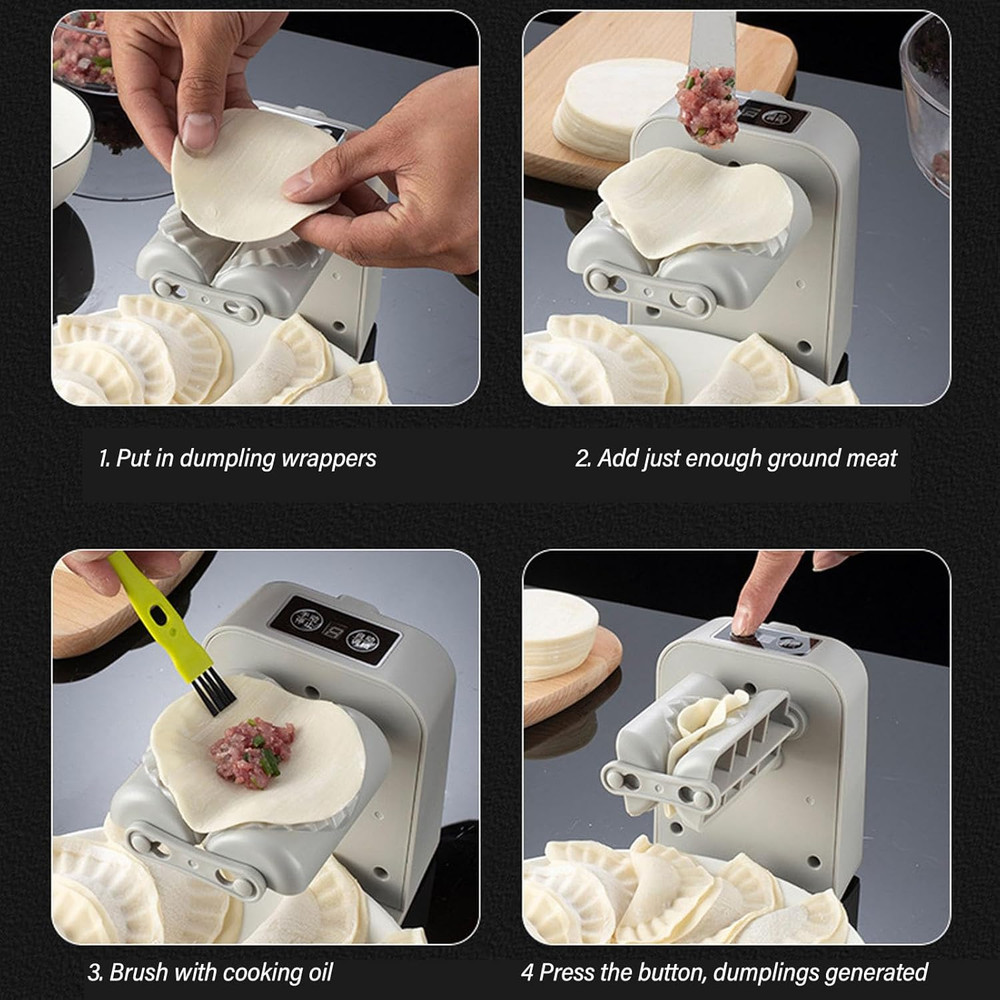 1. Put in dumpling wrappers

2. Add just enough ground meat

3. Brush with cooking oil

4 Press the button, dumplings generated