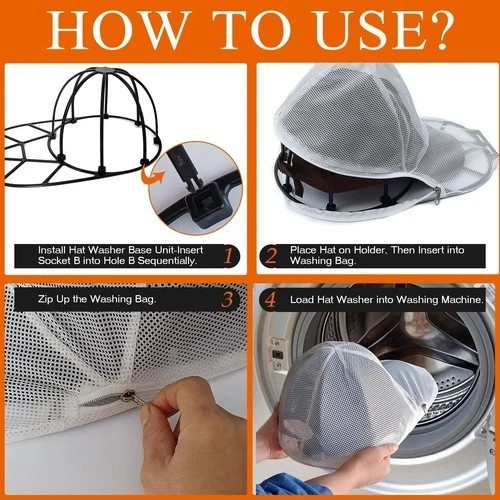 HOW TO USE?

Install Hat Washer Base Unit-Insert Socket B into Hole B Sequentially. 1

2 Place Hat on Holder, Then Insert into Washing Bag.

Zip Up the Washing Bag. 3

4 Load Hat Washer into Washing Machine.