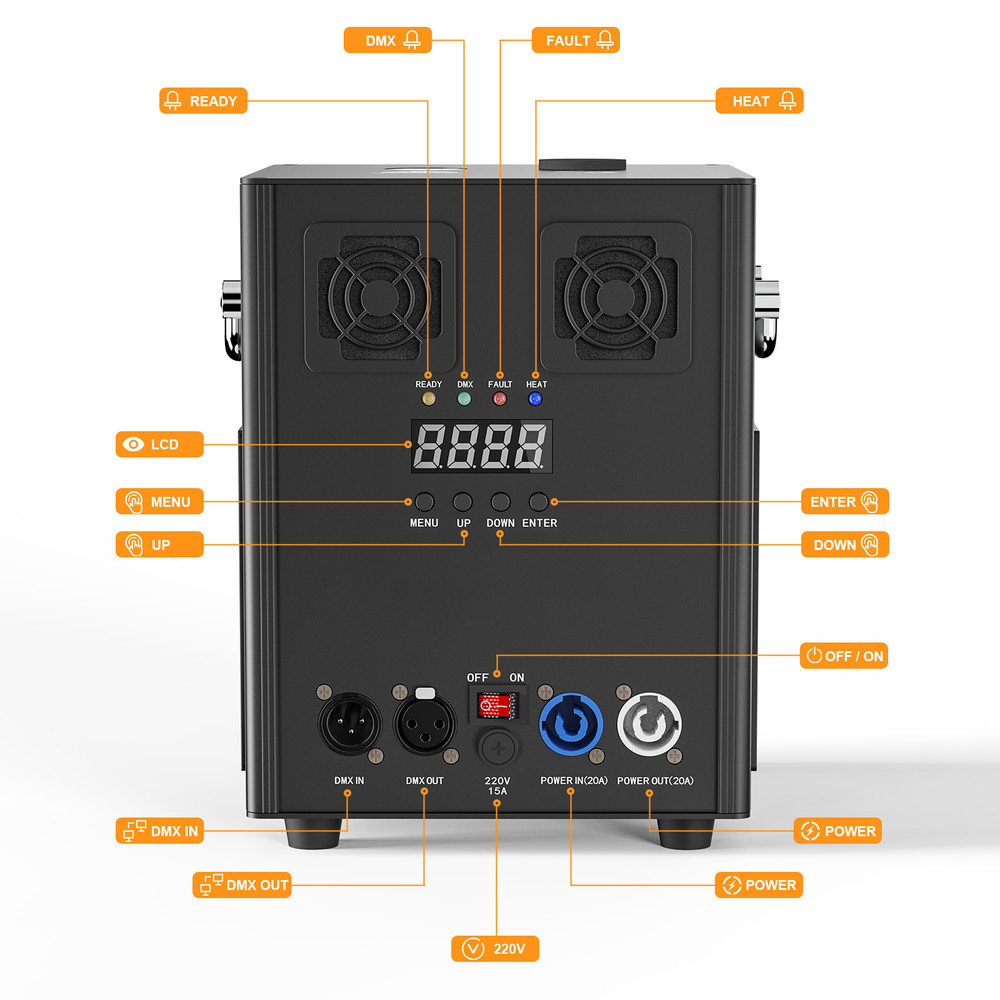 DMX

FAULT

READY

HEAT

READY DMX FAULT HEAT

LCD

8888

MENU

ENTER

MENU UP DOWN ENTER

UP

DOWN

OFF / ON

OFF ON

DMX IN DMX OUT 220V 15A POWER IN(20A) POWER OUT(20A)

DMX IN

POWER

DMX OUT

POWER

220V