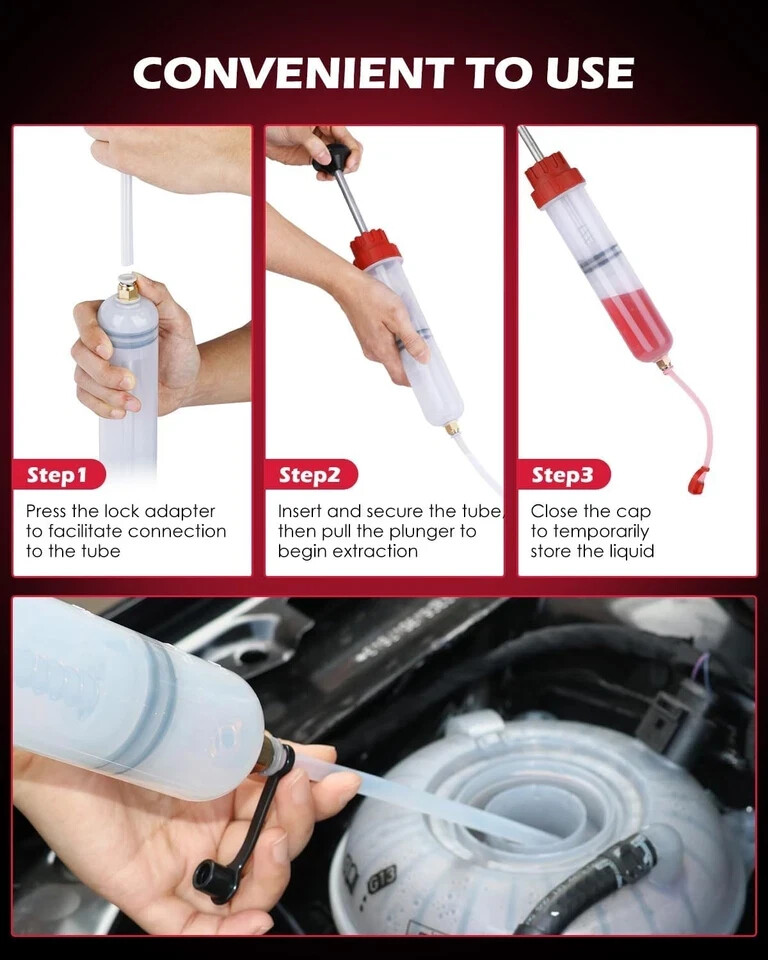 CONVENIENT TO USE

Step1
Press the lock adapter to facilitate connection to the tube

Step2
Insert and secure the tube, then pull the plunger to begin extraction

Step3
Close the cap to temporarily store the liquid

G13