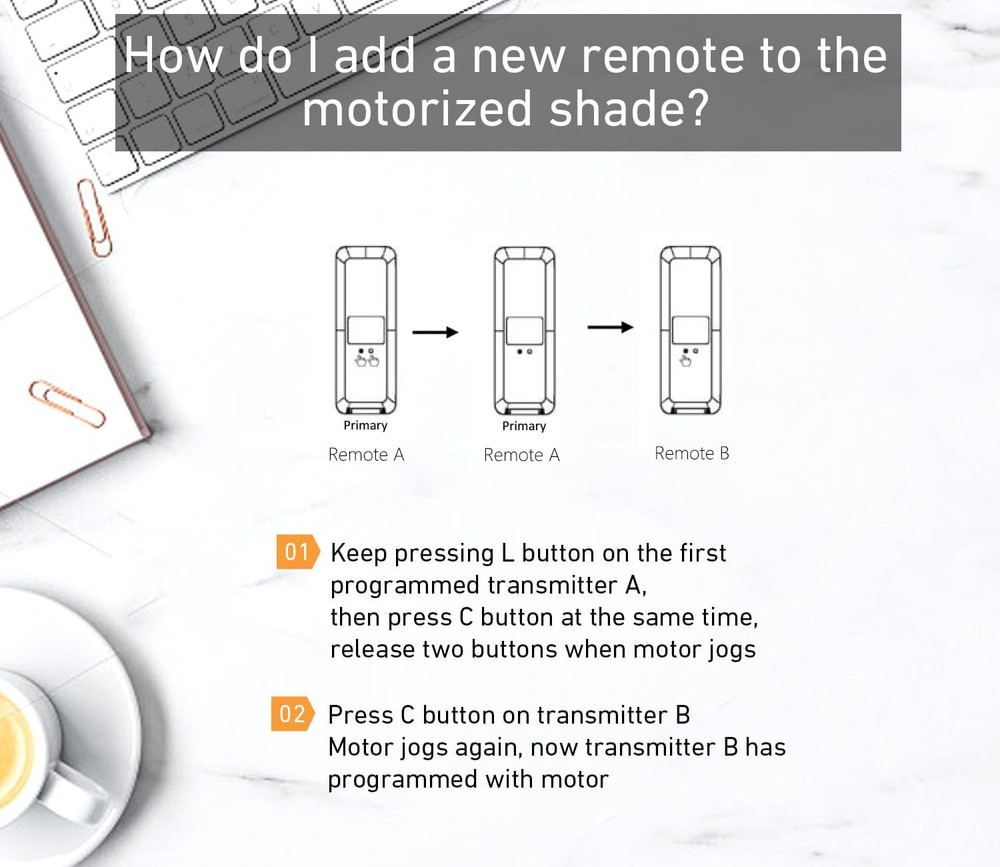 How do I add a new remote to the motorized shade?

Primary
Remote A

Primary
Remote A

Remote B

01 Keep pressing L button on the first programmed transmitter A, then press C button at the same time, release two buttons when motor jogs

02 Press C button on transmitter B Motor jogs again, now transmitter B has programmed with motor