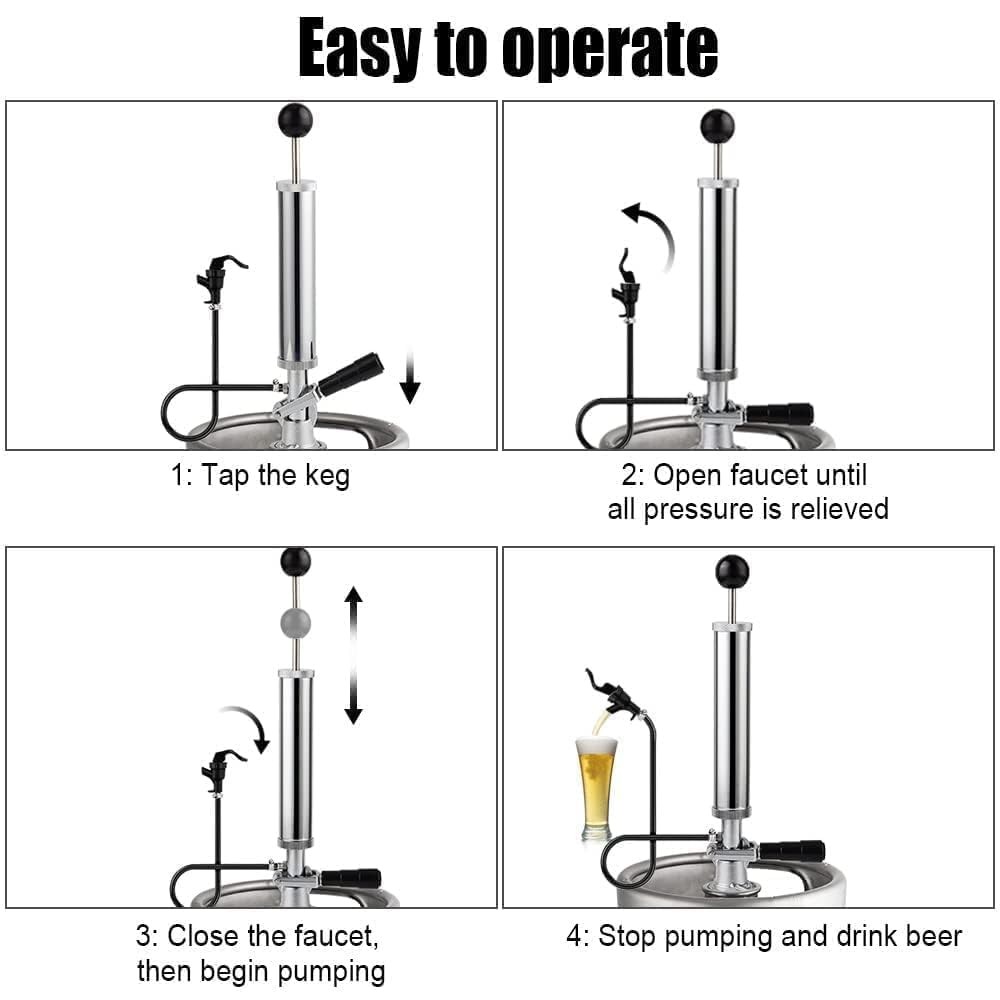 Easy to operate

1: Tap the keg

2: Open faucet until all pressure is relieved

3: Close the faucet, then begin pumping

4: Stop pumping and drink beer