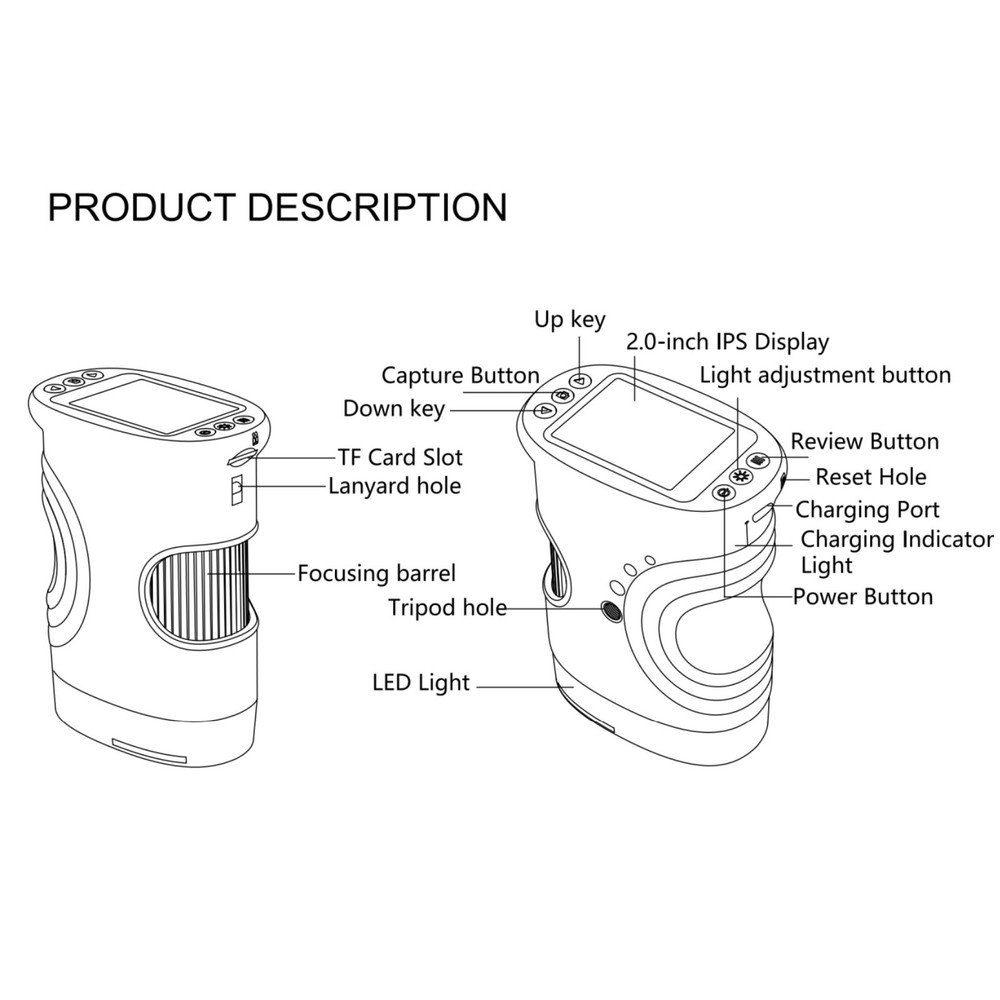 PRODUCT DESCRIPTION

TF Card Slot
Lanyard hole
Focusing barrel

Up key
2.0-inch IPS Display
Capture Button
Light adjustment button
Down key
Review Button
Reset Hole
Charging Port
Charging Indicator Light
Power Button
Tripod hole
LED Light