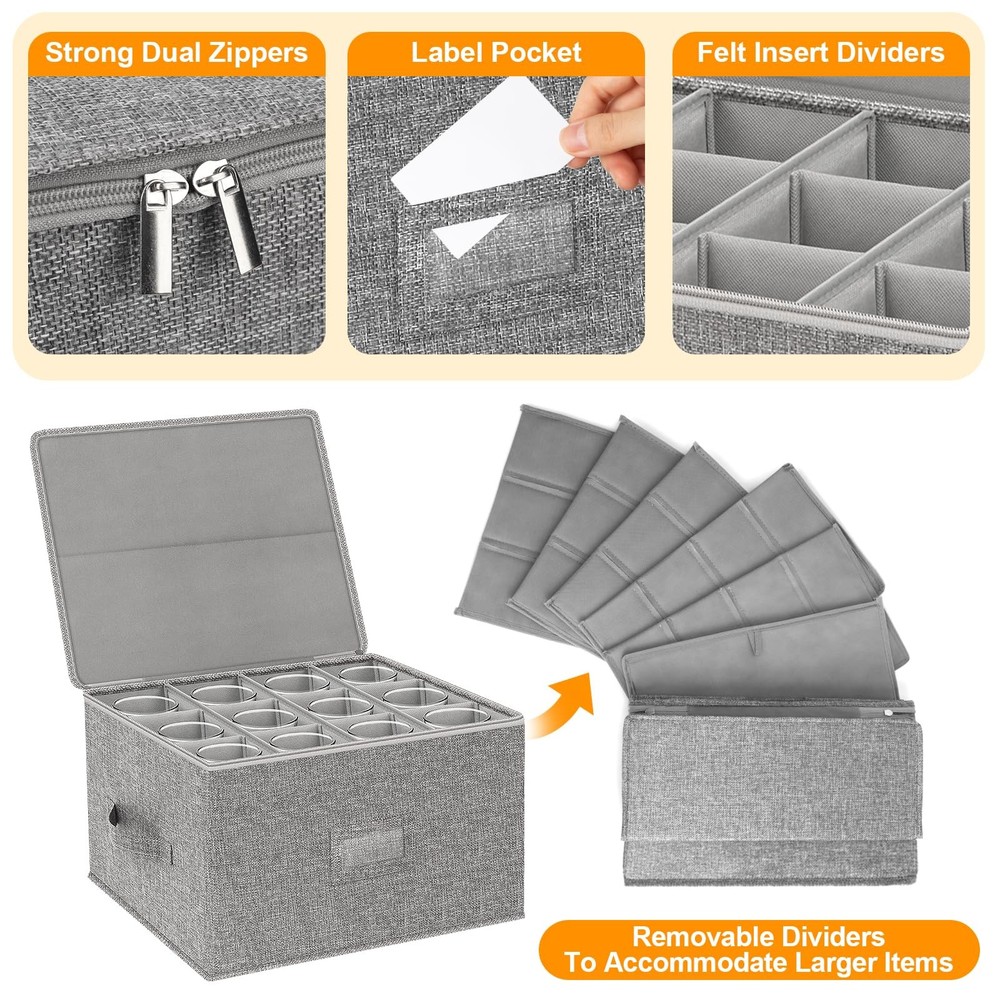 Strong Dual Zippers

Label Pocket

Felt Insert Dividers

Removable Dividers
To Accommodate Larger Items