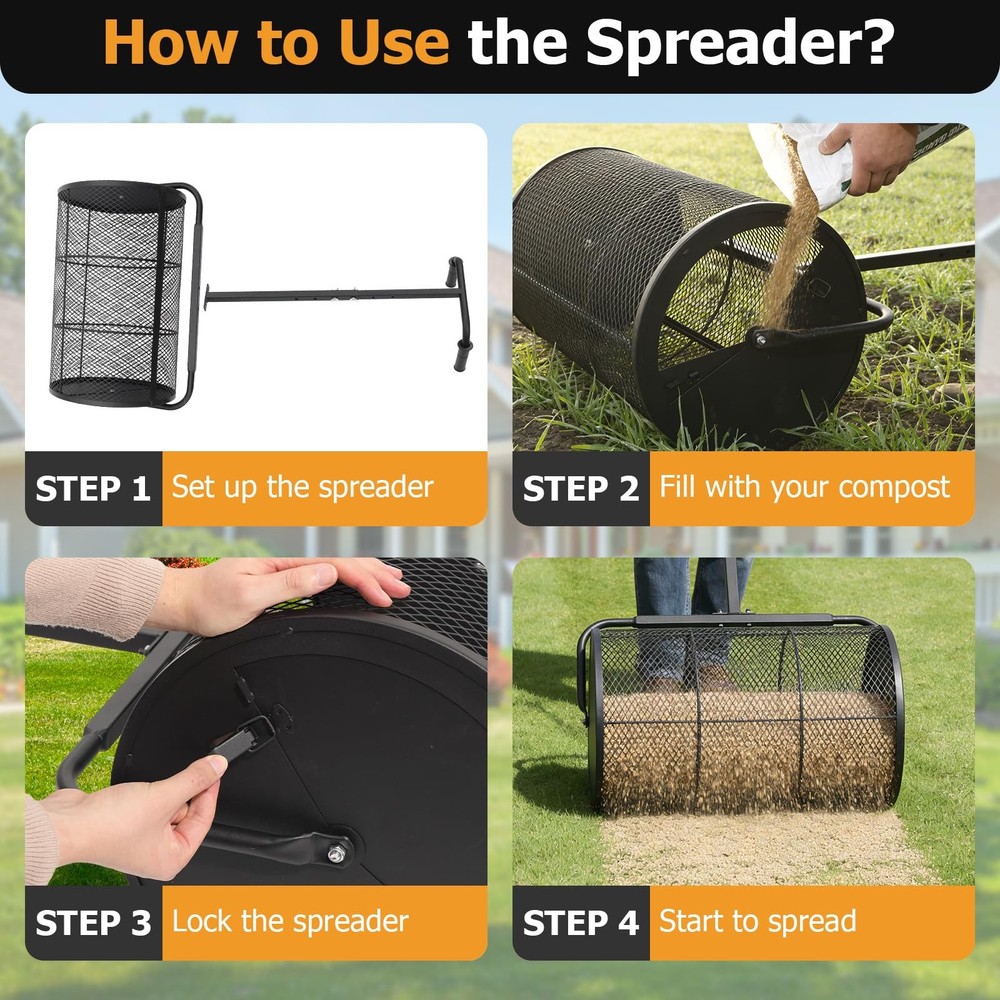 How to Use the Spreader?

STEP 1 Set up the spreader

STEP 2 Fill with your compost

STEP 3 Lock the spreader

STEP 4 Start to spread